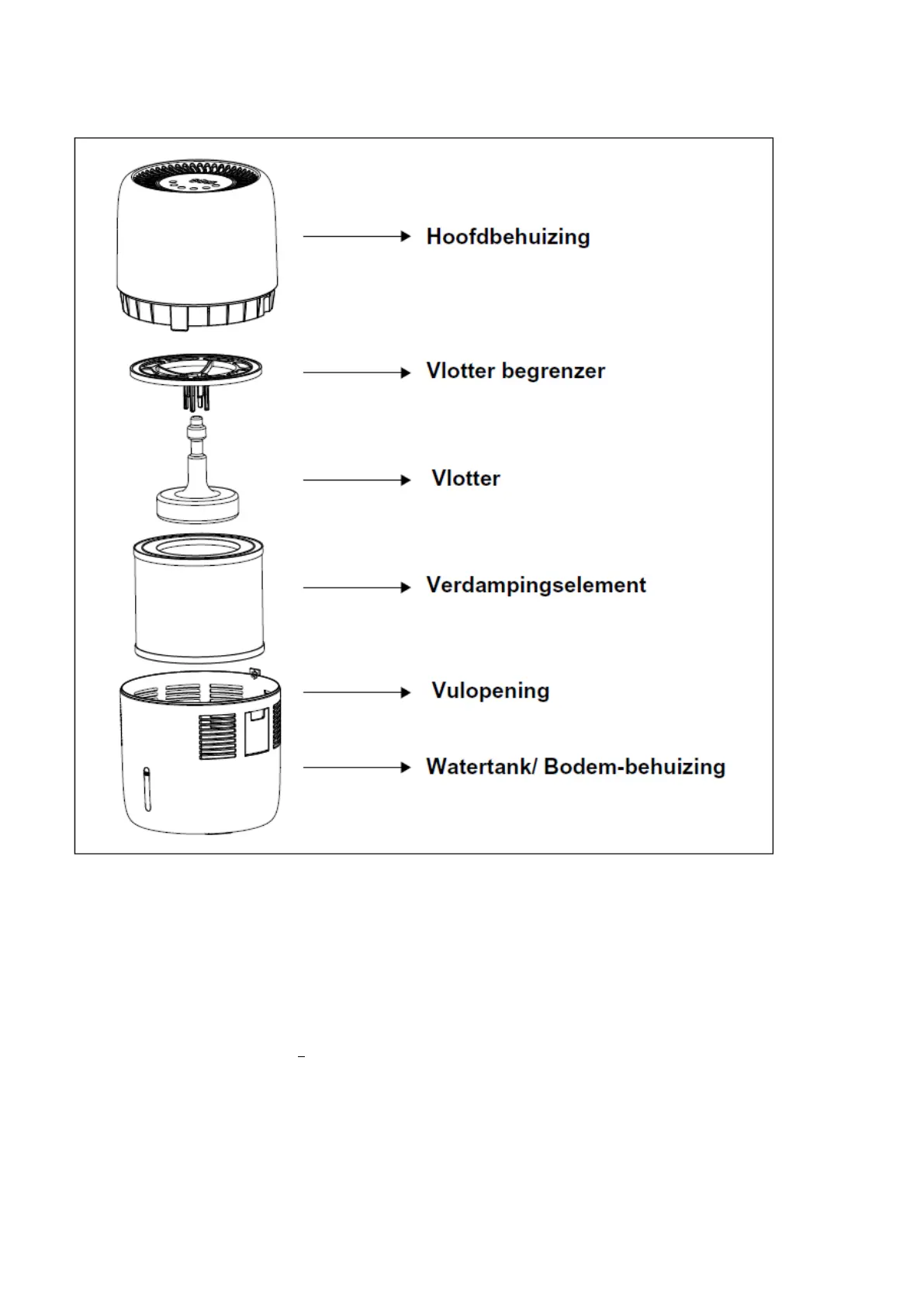 Hoofdbehuizing

Vlotter begrenzer

Vlotter

Verdampingselement

Vulopening

Watertank/ Bodem-behuizing