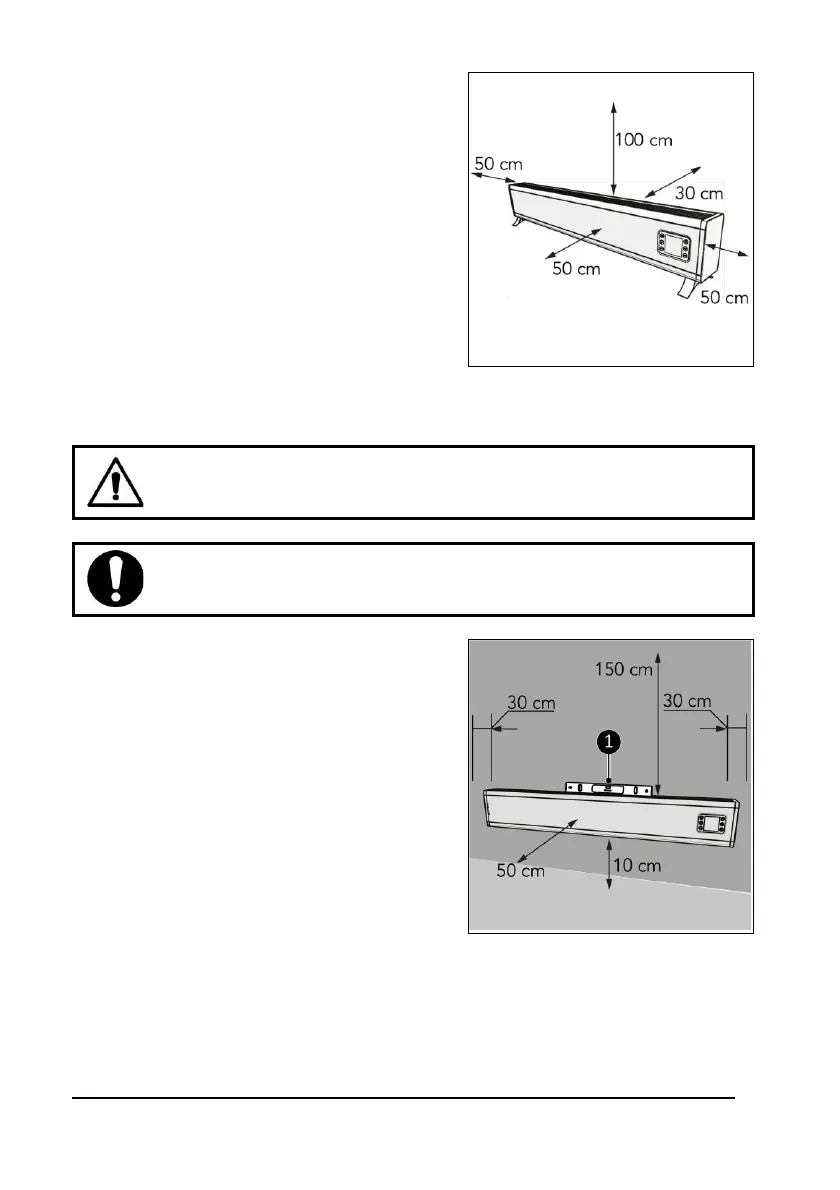 100 cm
50 cm
30 cm
50 cm
50 cm

150 cm
30 cm
30 cm
1
50 cm
10 cm