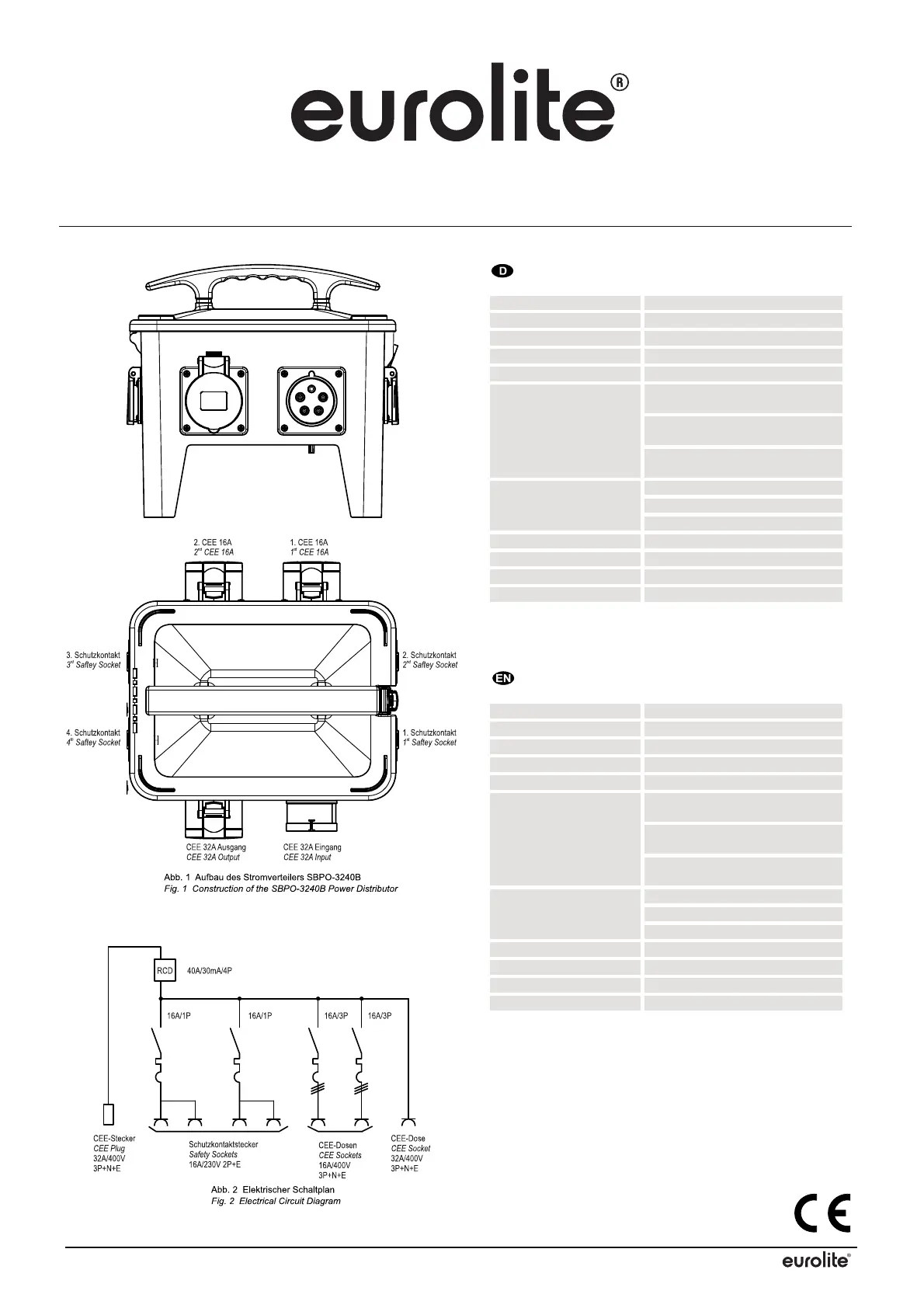 eurolite®

D

EN

2. CEE 16A
$2^{nd}$ CEE 16A

1. CEE 16A
$1^{st}$ CEE 16A

3. Schutzkontakt
$3^{rd}$ Saftey Socket

2. Schutzkontakt
$2^{nd}$ Saftey Socket

4. Schutzkontakt
$4^{th}$ Saftey Socket

1. Schutzkontakt
$1^{st}$ Saftey Socket

CEE 32A Ausgang
CEE 32A Output

CEE 32A Eingang
CEE 32A Input

Abb. 1 Aufbau des Stromverteilers SBPO-3240B
Fig. 1 Construction of the SBPO-3240B Power Distributor

RCD

40A/30mA/4P

16A/1P

16A/1P

16A/3P

16A/3P

CEE-Stecker
CEE Plug
32A/400V
3P+N+E

Schutzkontaktstecker
Safety Sockets
16A/230V 2P+E

CEE-Dosen
CEE Sockets
16A/400V
3P+N+E

CEE-Dose
CEE Socket
32A/400V
3P+N+E

Abb. 2 Elektrischer Schaltplan
Fig. 2 Electrical Circuit Diagram

CE

eurolite®