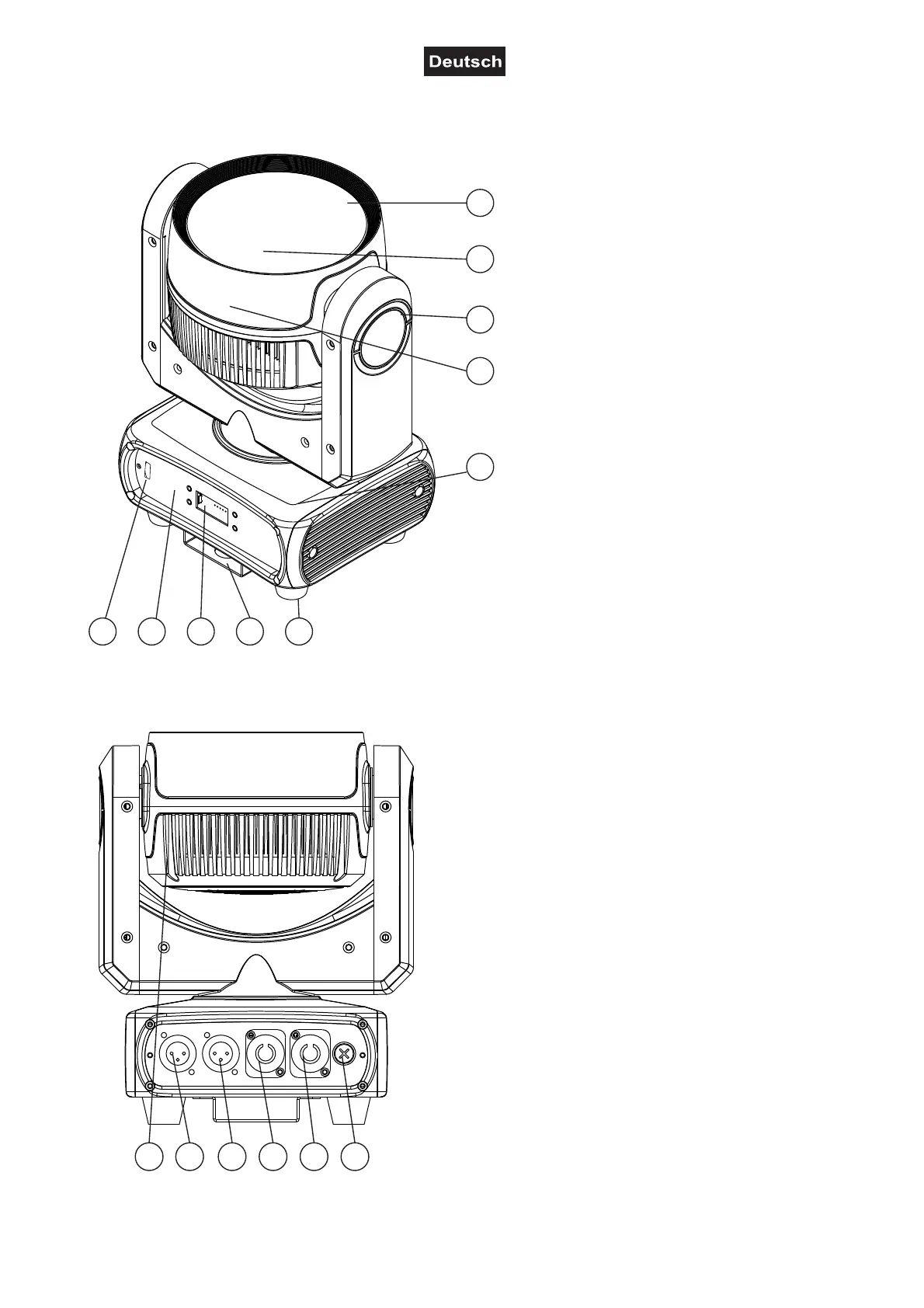 Deutsch