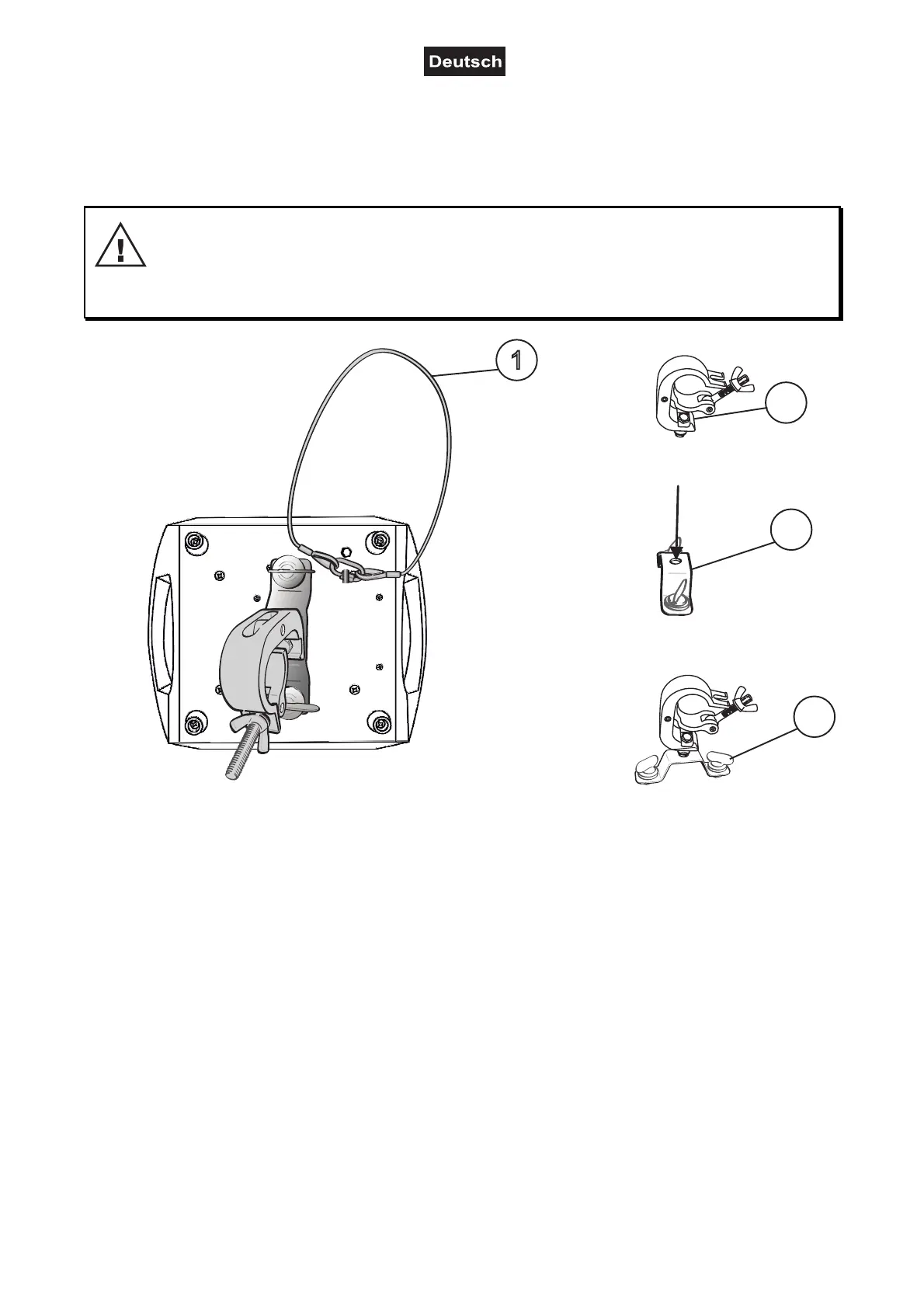 Deutsch

1