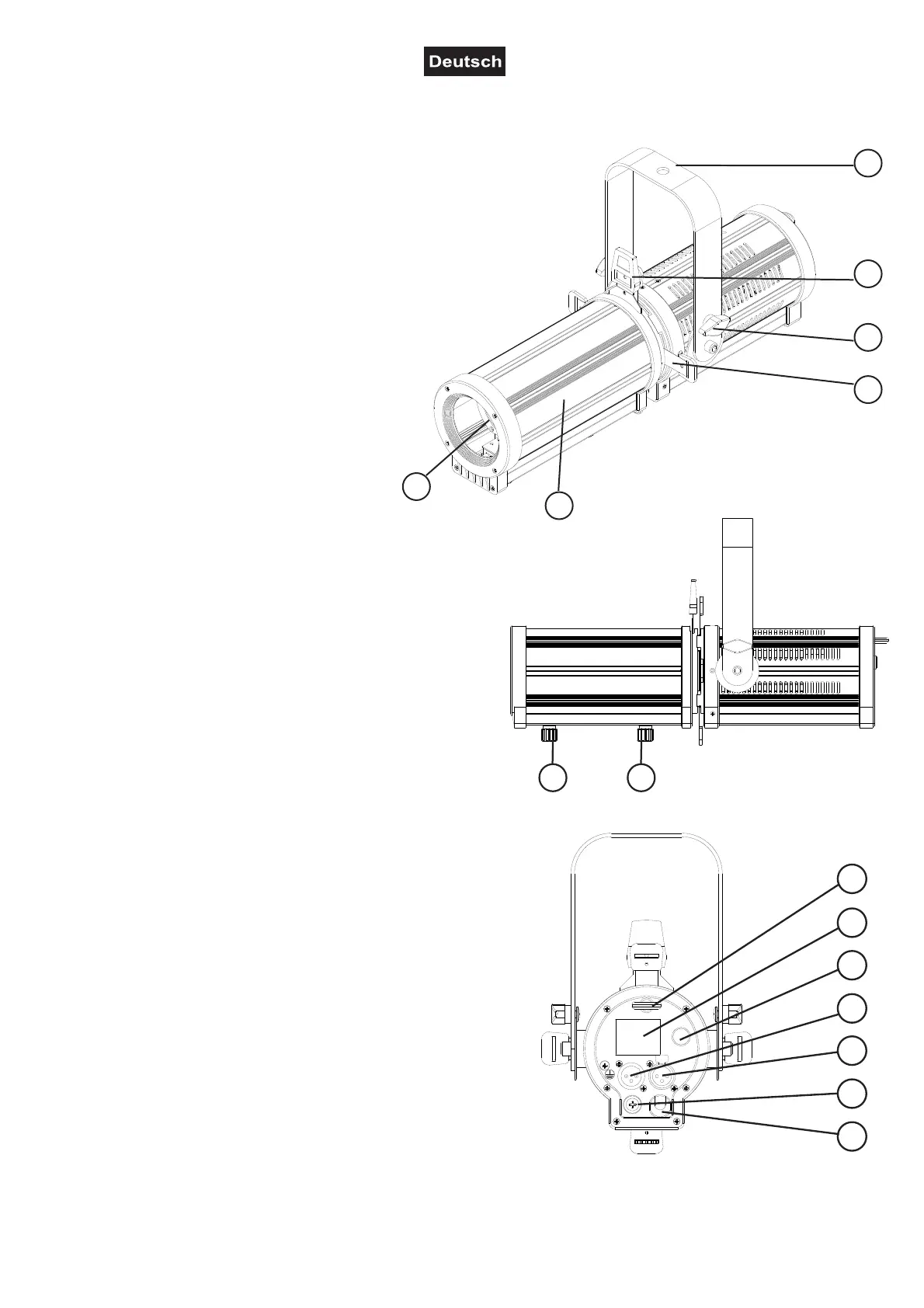 Deutsch