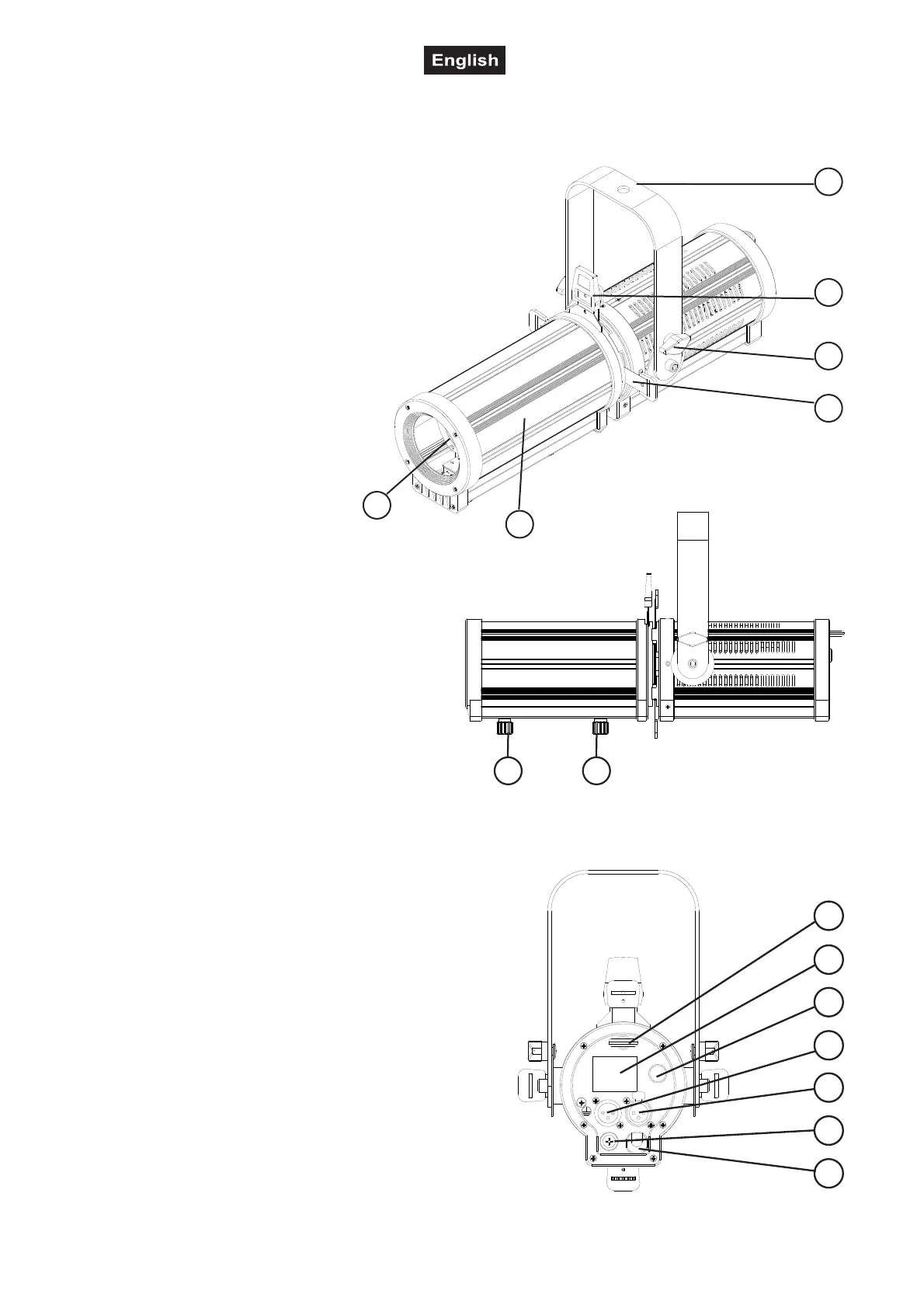 English