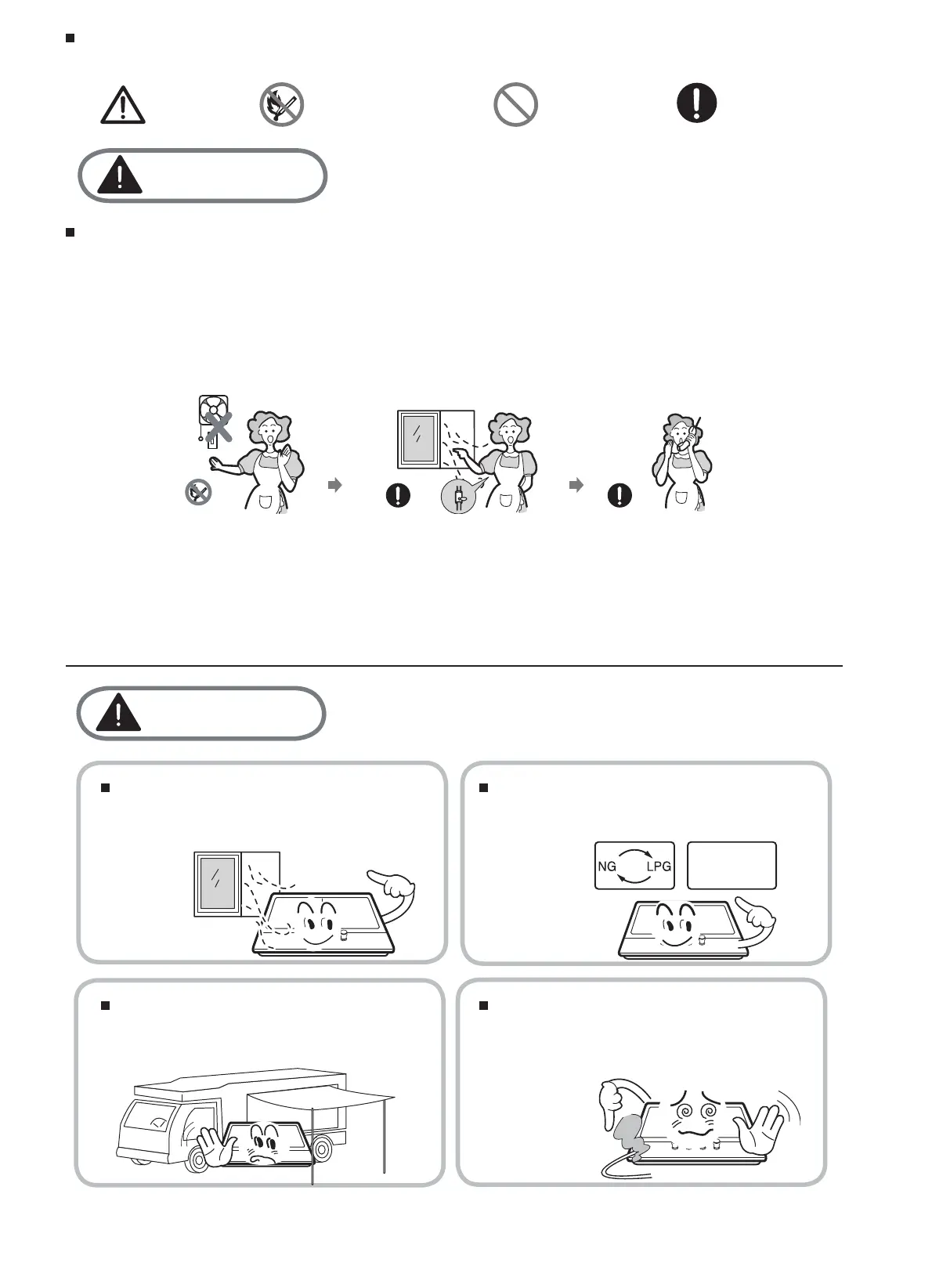 NG LPG