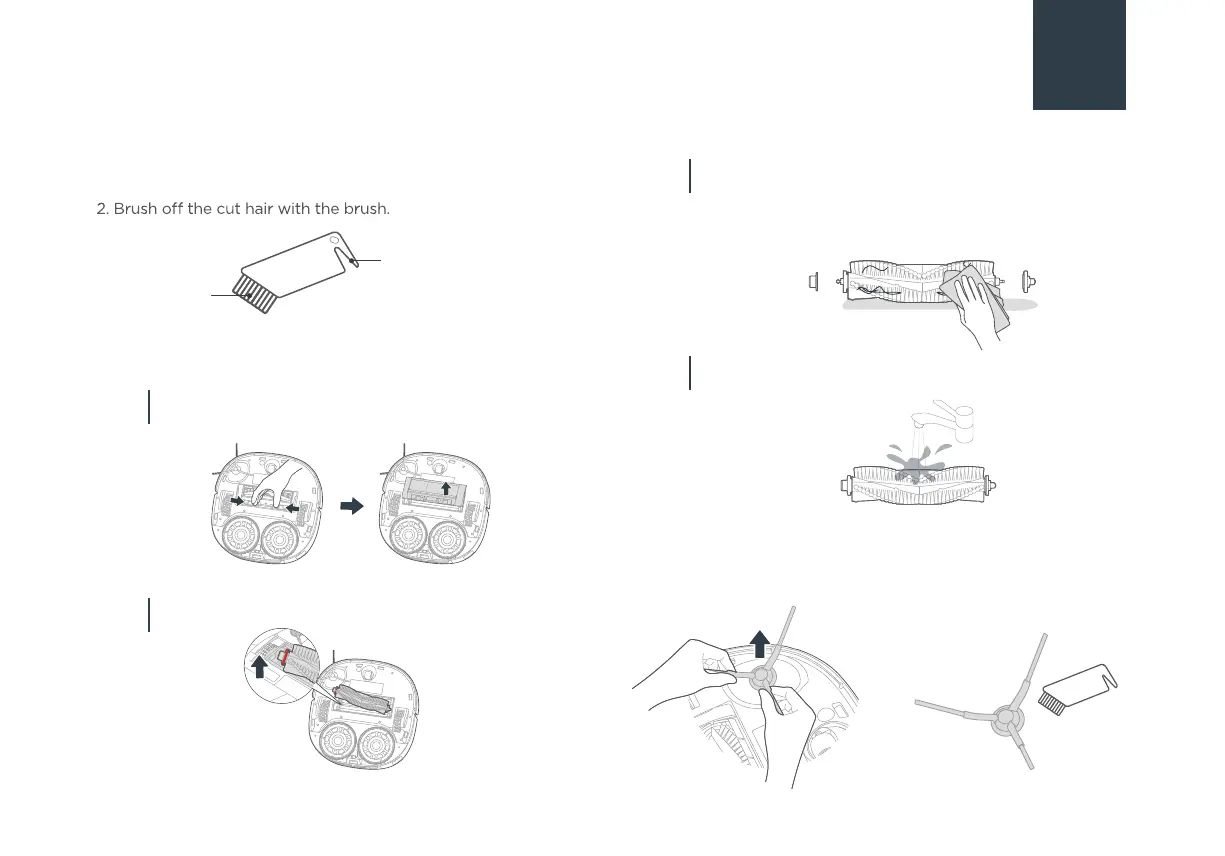 2. Brush off the cut hair with the brush.