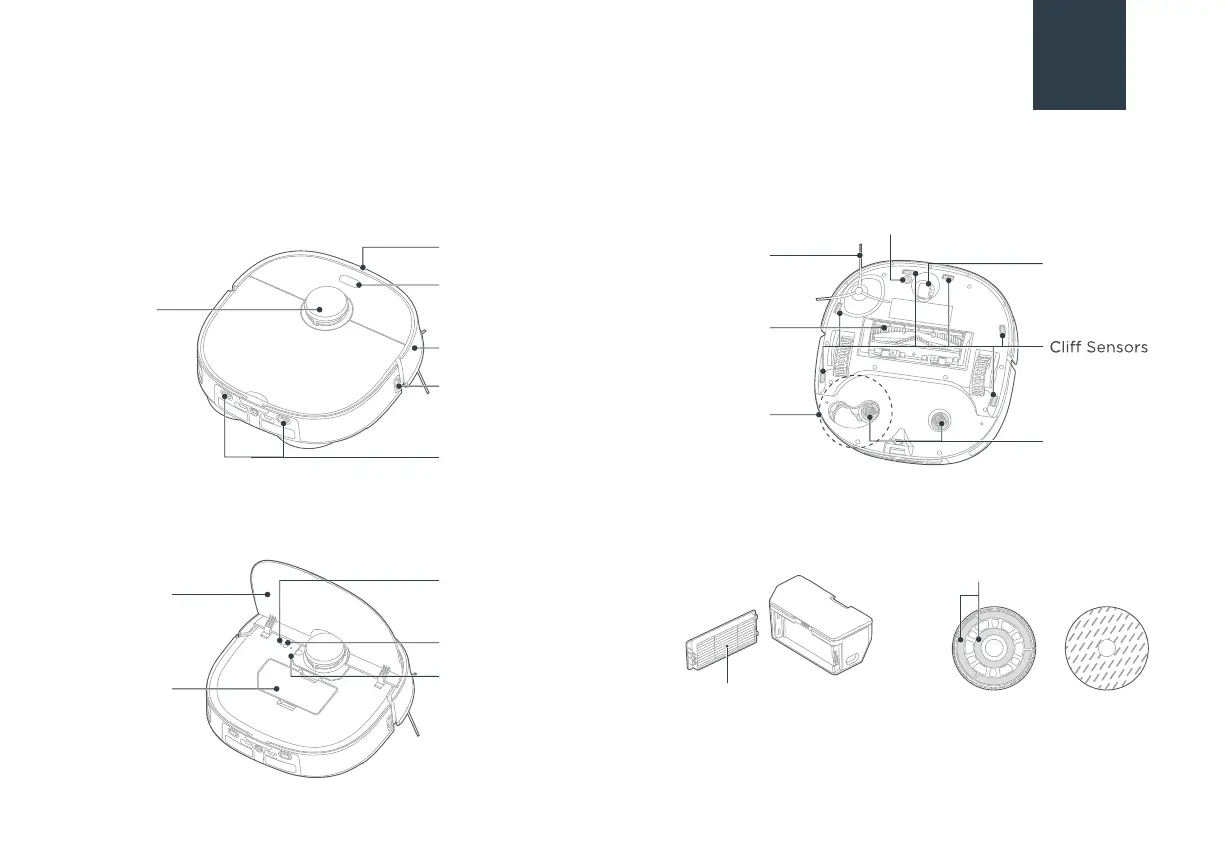 Cliff Sensors