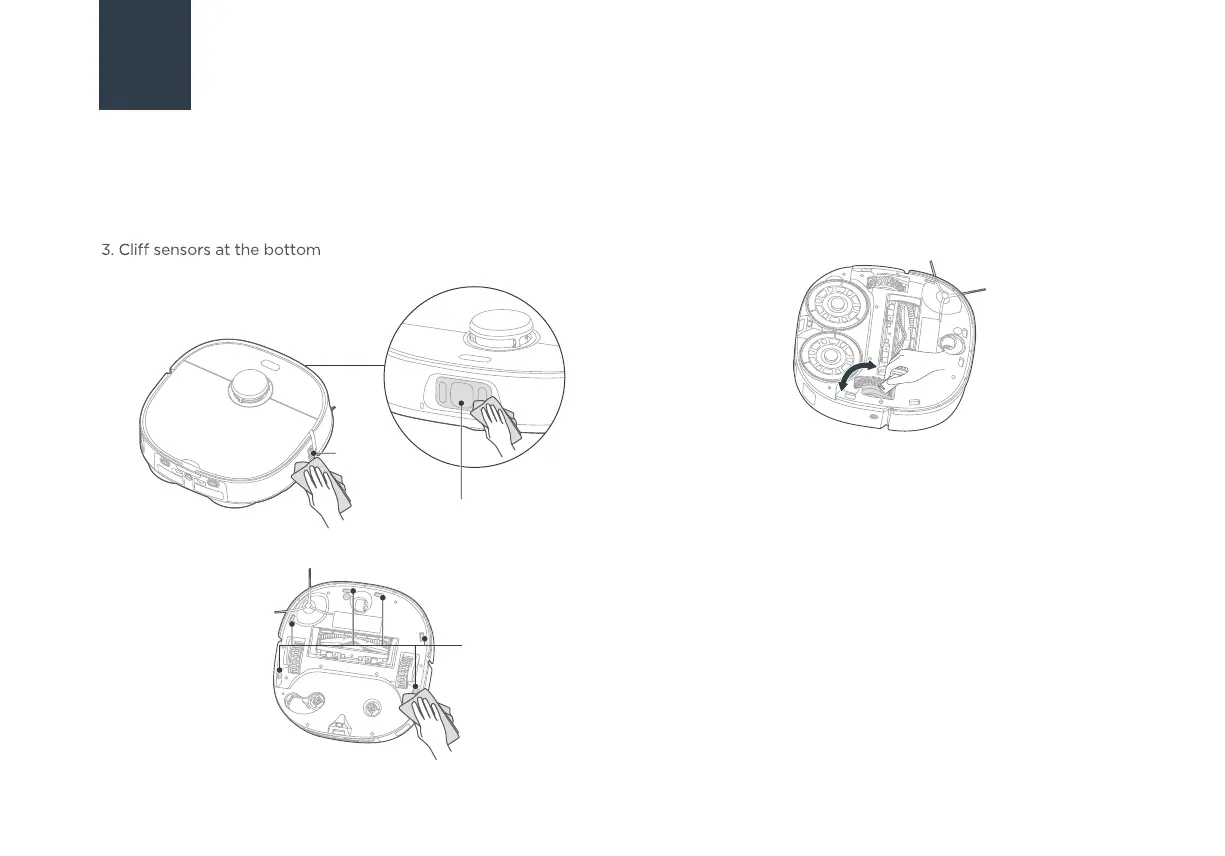 3. Cliff sensors at the bottom