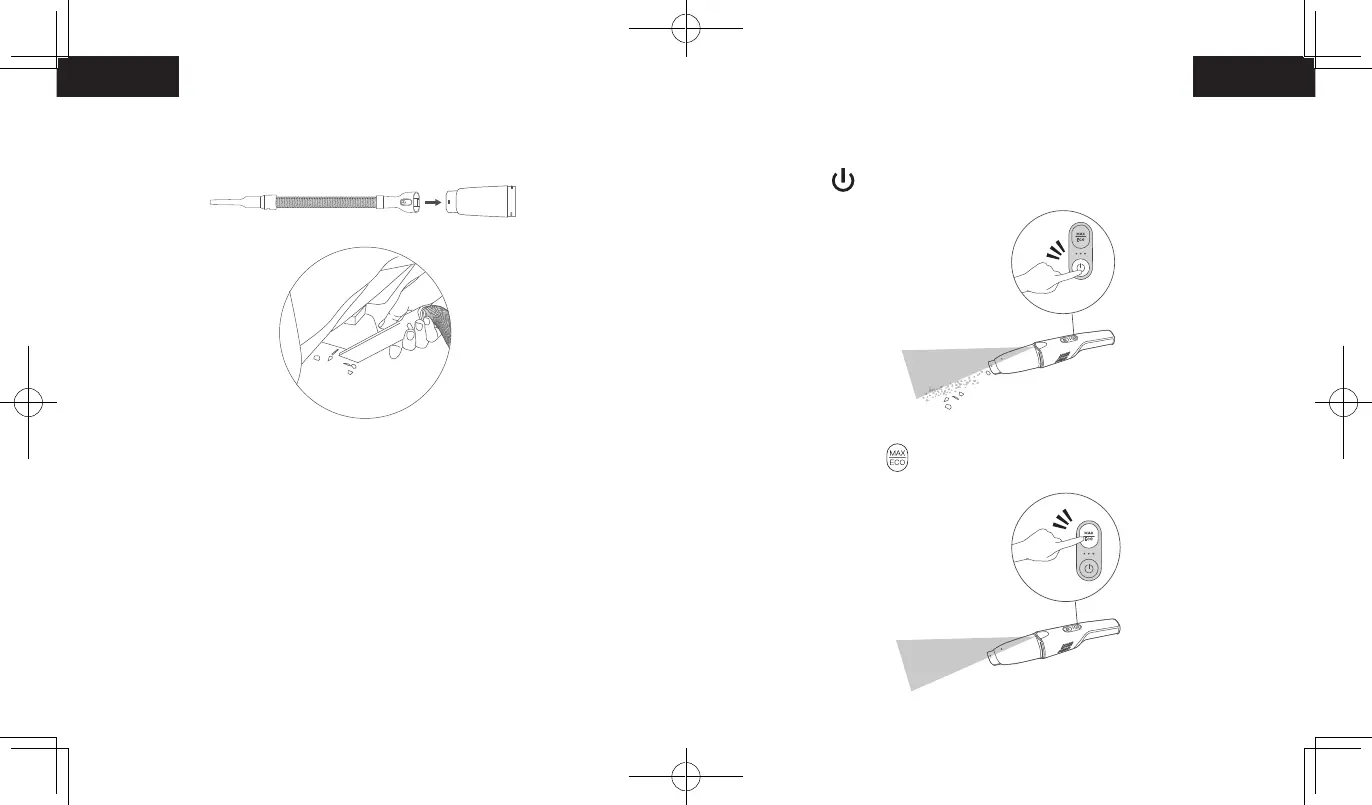 MAX
ECO

MAX
ECO

MAX
ECO