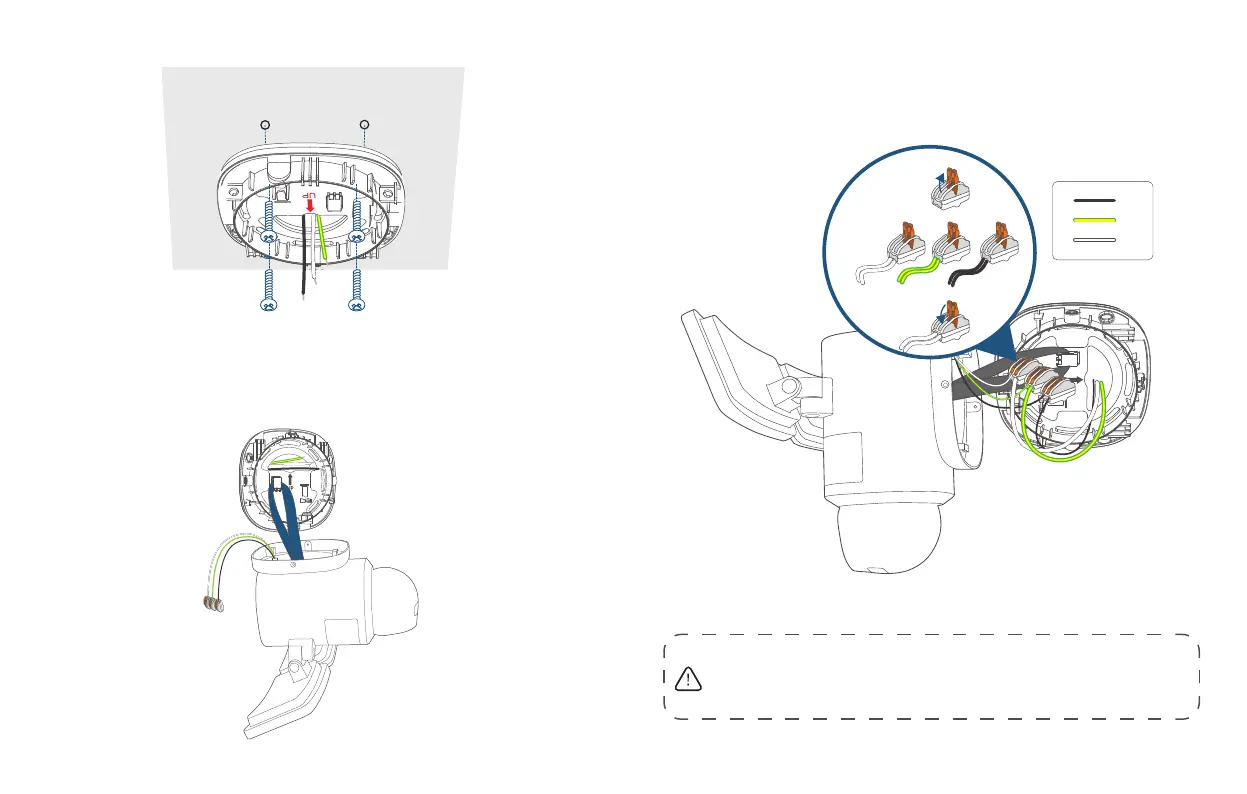 UP