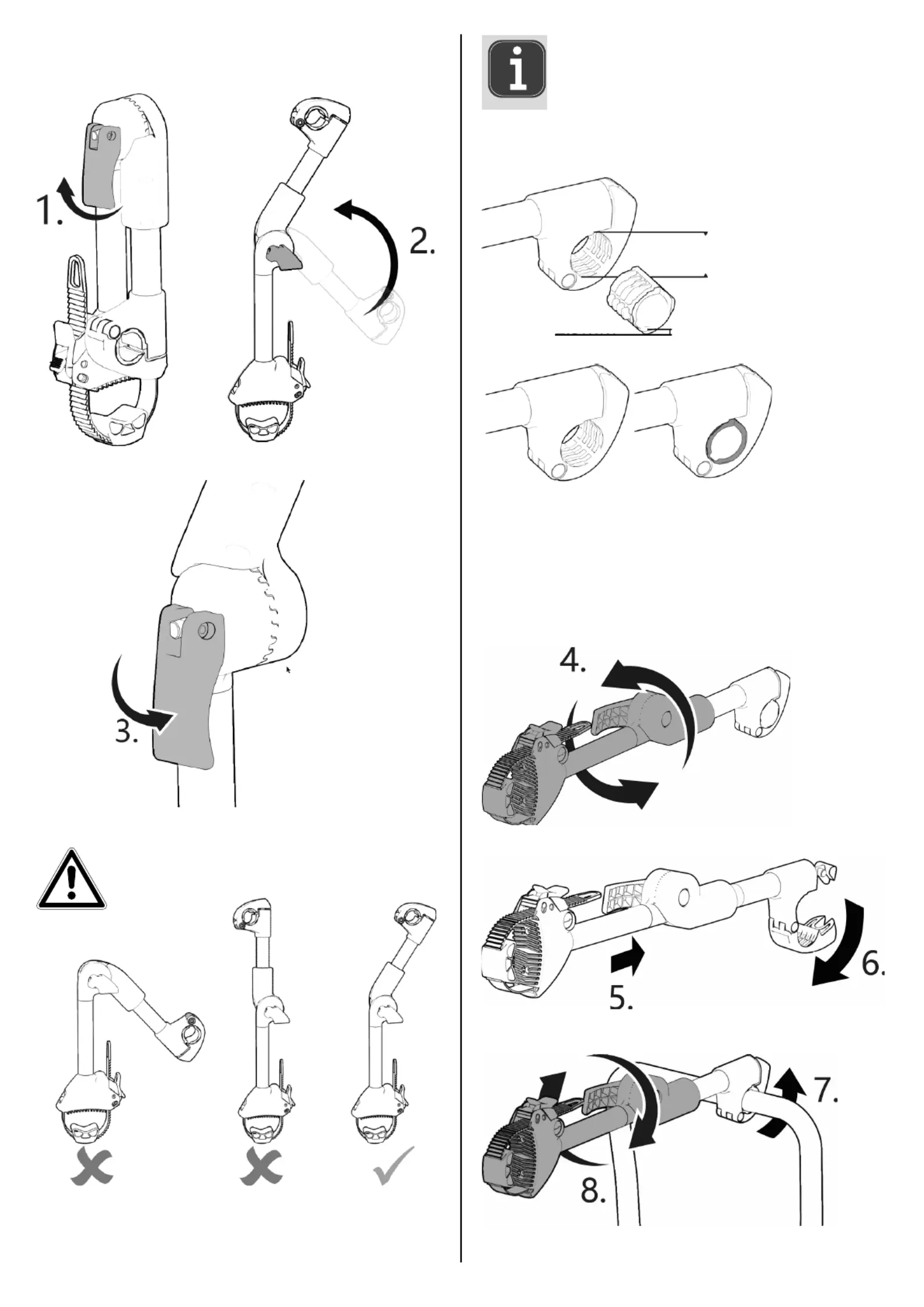 1.

2.

3.

i

4.

5.

6.

7.

8.