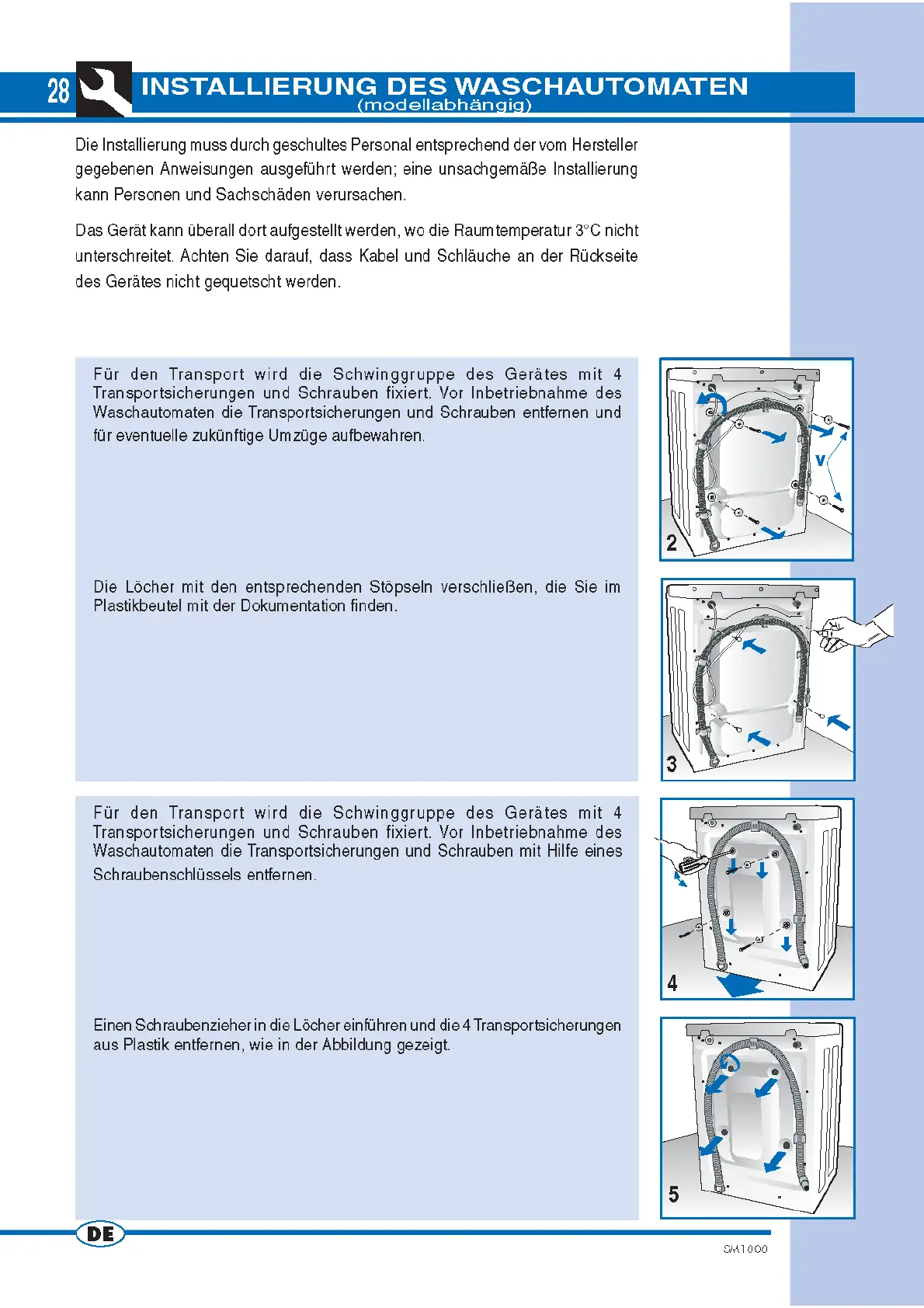 28 INSTALLIERUNG DES WASCHAUTOMATEN
(modellabhängig)

Die Installierung muss durch geschultes Personal entsprechend der vom Hersteller gegebenen Anweisungen ausgeführt werden; eine unsachgemäße Installierung kann Personen und Sachschäden verursachen.

Das Gerät kann überall dort aufgestellt werden, wo die Raumtemperatur 3°C nicht unterschreitet. Achten Sie darauf, dass Kabel und Schläuche an der Rückseite des Gerätes nicht gequetscht werden.

Für den Transport wird die Schwinggruppe des Gerätes mit 4 Transportsicherungen und Schrauben fixiert. Vor Inbetriebnahme des Waschautomaten die Transportsicherungen und Schrauben entfernen und für eventuelle zukünftige Umzüge aufbewahren.

V

2

Die Löcher mit den entsprechenden Stöpseln verschließen, die Sie im Plastikbeutel mit der Dokumentation finden.

3

Für den Transport wird die Schwinggruppe des Gerätes mit 4 Transportsicherungen und Schrauben fixiert. Vor Inbetriebnahme des Waschautomaten die Transportsicherungen und Schrauben mit Hilfe eines Schraubenschlüssels entfernen.

4

Einen Schraubenzieher in die Löcher einführen und die 4 Transportsicherungen aus Plastik entfernen, wie in der Abbildung gezeigt.

5

DE

SM1000