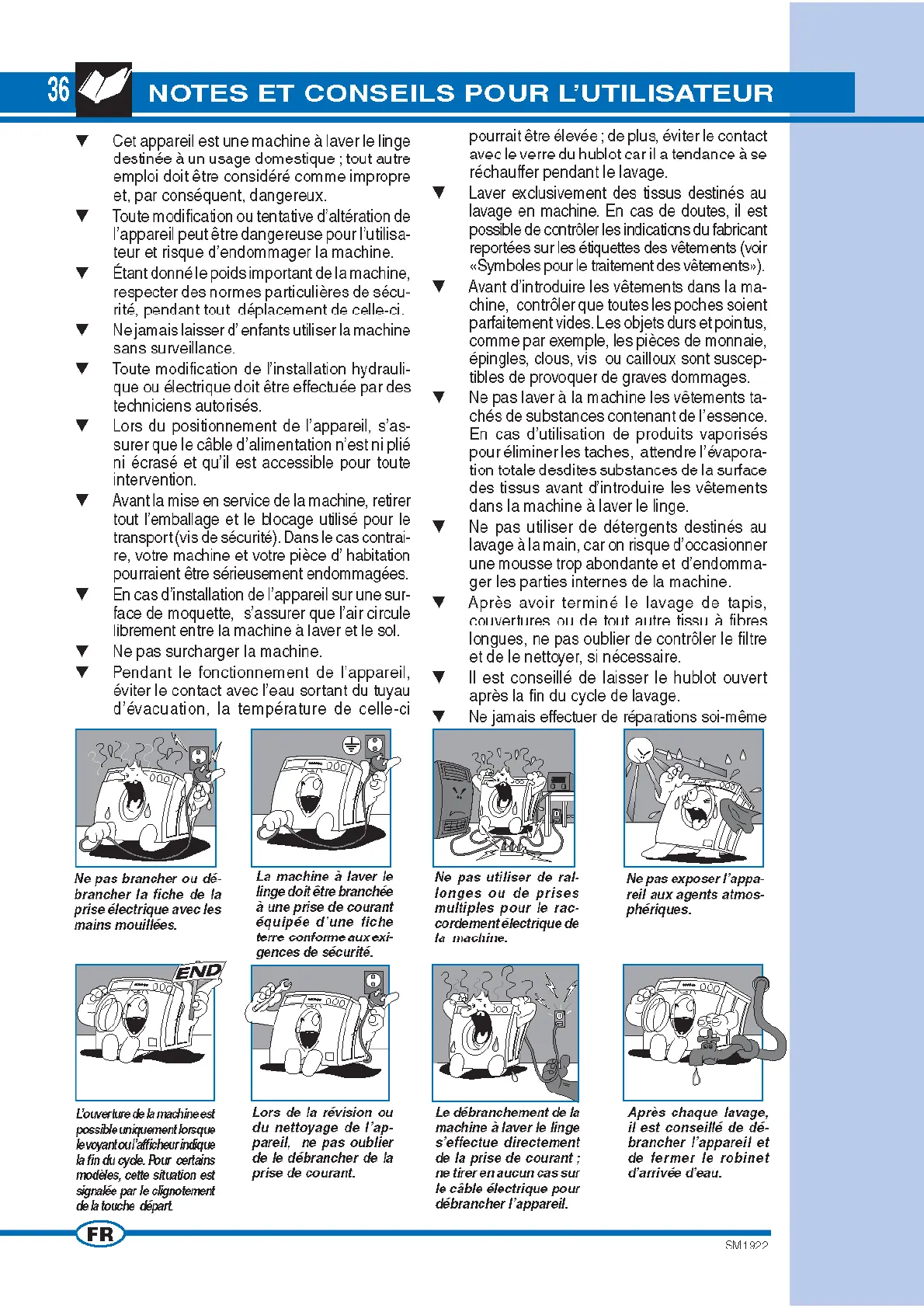 36

NOTES ET CONSEILS POUR L'UTILISATEUR

▼ Cet appareil est une machine à laver le linge destinée à un usage domestique ; tout autre emploi doit être considéré comme impropre et, par conséquent, dangereux.

▼ Toute modification ou tentative d'altération de l'appareil peut être dangereuse pour l'utilisateur et risque d'endommager la machine.

▼ Étant donné le poids important de la machine, respecter des normes particulières de sécurité, pendant tout déplacement de celle-ci.

▼ Ne jamais laisser d' enfants utiliser la machine sans surveillance.

▼ Toute modification de l'installation hydraulique ou électrique doit être effectuée par des techniciens autorisés.

▼ Lors du positionnement de l'appareil, s'assurer que le câble d'alimentation n'est ni plié ni écrasé et qu'il est accessible pour toute intervention.

▼ Avant la mise en service de la machine, retirer tout l'emballage et le blocage utilisé pour le transport (vis de sécurité). Dans le cas contraire, votre machine et votre pièce d' habitation pourraient être sérieusement endommagées.

▼ En cas d'installation de l'appareil sur une surface de moquette, s'assurer que l'air circule librement entre la machine à laver et le sol.

▼ Ne pas surcharger la machine.

▼ Pendant le fonctionnement de l'appareil, éviter le contact avec l'eau sortant du tuyau d'évacuation, la température de celle-ci pourrait être élevée ; de plus, éviter le contact avec le verre du hublot car il a tendance à se réchauffer pendant le lavage.

▼ Laver exclusivement des tissus destinés au lavage en machine. En cas de doutes, il est possible de contrôler les indications du fabricant reportées sur les étiquettes des vêtements (voir «Symboles pour le traitement des vêtements»).

▼ Avant d'introduire les vêtements dans la machine, contrôler que toutes les poches soient parfaitement vides. Les objets durs et pointus, comme par exemple, les pièces de monnaie, épingles, clous, vis ou cailloux sont susceptibles de provoquer de graves dommages.

▼ Ne pas laver à la machine les vêtements tachés de substances contenant de l'essence. En cas d'utilisation de produits vaporisés pour éliminer les taches, attendre l'évaporation totale desdites substances de la surface des tissus avant d'introduire les vêtements dans la machine à laver le linge.

▼ Ne pas utiliser de détergents destinés au lavage à la main, car on risque d'occasionner une mousse trop abondante et d'endommager les parties internes de la machine.

▼ Après avoir terminé le lavage de tapis, couvertures ou de tout autre tissu à fibres longues, ne pas oublier de contrôler le filtre et de le nettoyer, si nécessaire.

▼ Il est conseillé de laisser le hublot ouvert après la fin du cycle de lavage.

▼ Ne jamais effectuer de réparations soi-même

Ne pas brancher ou débrancher la fiche de la prise électrique avec les mains mouillées.

La machine à laver le linge doit être branchée à une prise de courant équipée d'une fiche terre conforme aux exigences de sécurité.

Ne pas utiliser de rallonges ou de prises multiples pour le raccordement électrique de la machine.

Ne pas exposer l'appareil aux agents atmosphériques.

END

L'ouverture de la machine est possible uniquement lorsque le voyant ou l'afficheur indique la fin du cycle. Pour certains modèles, cette situation est signalée par le clignotement de la touche départ.

Lors de la révision ou du nettoyage de l'appareil, ne pas oublier de le débrancher de la prise de courant.

Le débranchement de la machine à laver le linge s'effectue directement de la prise de courant ; ne tirer en aucun cas sur le câble électrique pour débrancher l'appareil.

Après chaque lavage, il est conseillé de débrancher l'appareil et de fermer le robinet d'arrivée d'eau.

FR

SM1922