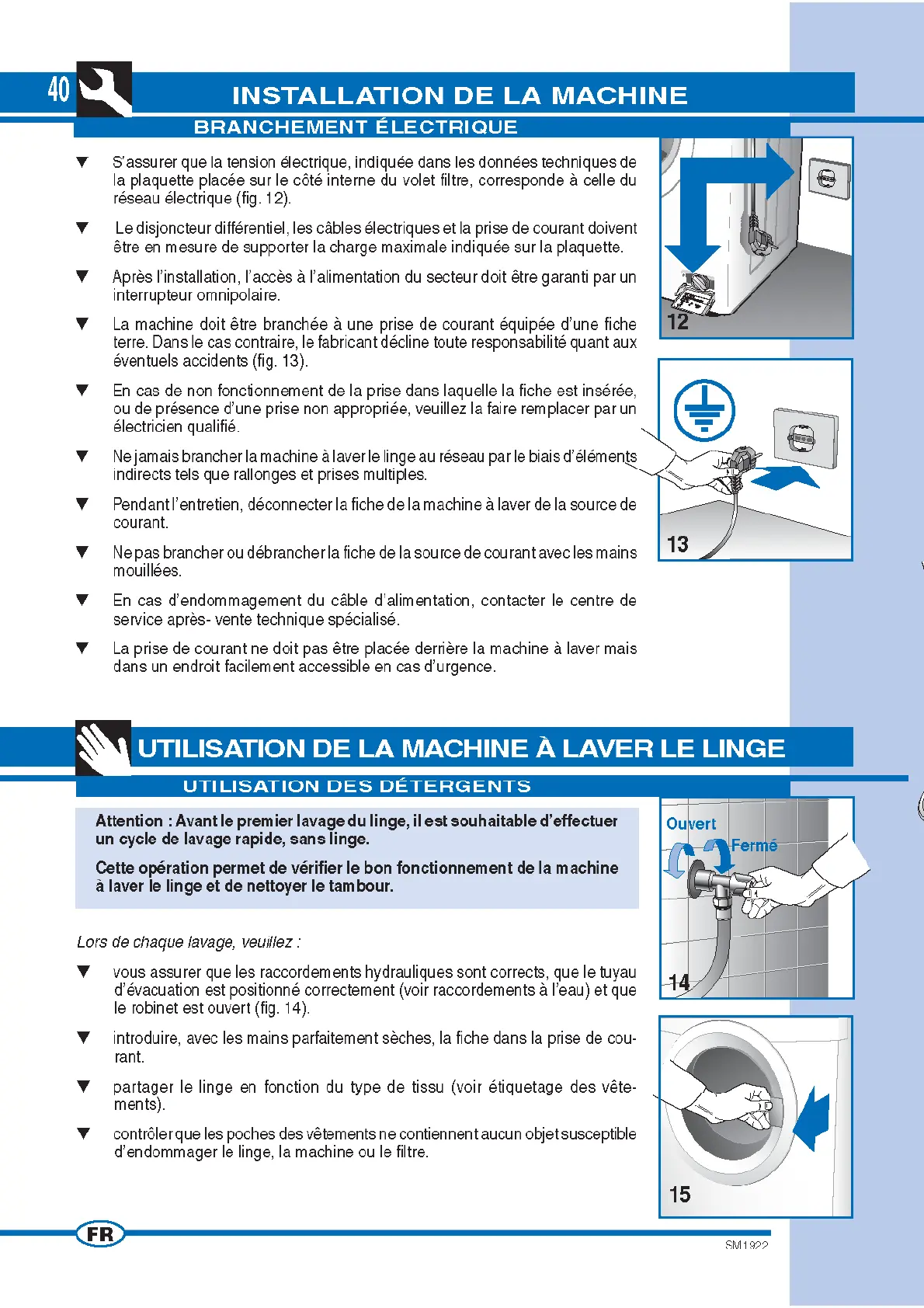 40

INSTALLATION DE LA MACHINE

BRANCHEMENT ÉLECTRIQUE

▼ S'assurer que la tension électrique, indiquée dans les données techniques de la plaquette placée sur le côté interne du volet filtre, corresponde à celle du réseau électrique (fig. 12).

▼ Le disjoncteur différentiel, les câbles électriques et la prise de courant doivent être en mesure de supporter la charge maximale indiquée sur la plaquette.

▼ Après l'installation, l'accès à l'alimentation du secteur doit être garanti par un interrupteur omnipolaire.

▼ La machine doit être branchée à une prise de courant équipée d'une fiche terre. Dans le cas contraire, le fabricant décline toute responsabilité quant aux éventuels accidents (fig. 13).

▼ En cas de non fonctionnement de la prise dans laquelle la fiche est insérée, ou de présence d'une prise non appropriée, veuillez la faire remplacer par un électricien qualifié.

▼ Ne jamais brancher la machine à laver le linge au réseau par le biais d'éléments indirects tels que rallonges et prises multiples.

▼ Pendant l'entretien, déconnecter la fiche de la machine à laver de la source de courant.

▼ Ne pas brancher ou débrancher la fiche de la source de courant avec les mains mouillées.

▼ En cas d'endommagement du câble d'alimentation, contacter le centre de service après- vente technique spécialisé.

▼ La prise de courant ne doit pas être placée derrière la machine à laver mais dans un endroit facilement accessible en cas d'urgence.

12

13

UTILISATION DE LA MACHINE À LAVER LE LINGE

UTILISATION DES DÉTERGENTS

Attention : Avant le premier lavage du linge, il est souhaitable d'effectuer un cycle de lavage rapide, sans linge.

Cette opération permet de vérifier le bon fonctionnement de la machine à laver le linge et de nettoyer le tambour.

Lors de chaque lavage, veuillez :

▼ vous assurer que les raccordements hydrauliques sont corrects, que le tuyau d'évacuation est positionné correctement (voir raccordements à l'eau) et que le robinet est ouvert (fig. 14).

▼ introduire, avec les mains parfaitement sèches, la fiche dans la prise de courant.

▼ partager le linge en fonction du type de tissu (voir étiquetage des vêtements).

▼ contrôler que les poches des vêtements ne contiennent aucun objet susceptible d'endommager le linge, la machine ou le filtre.

Ouvert
Fermé
14

15

FR

SM1922