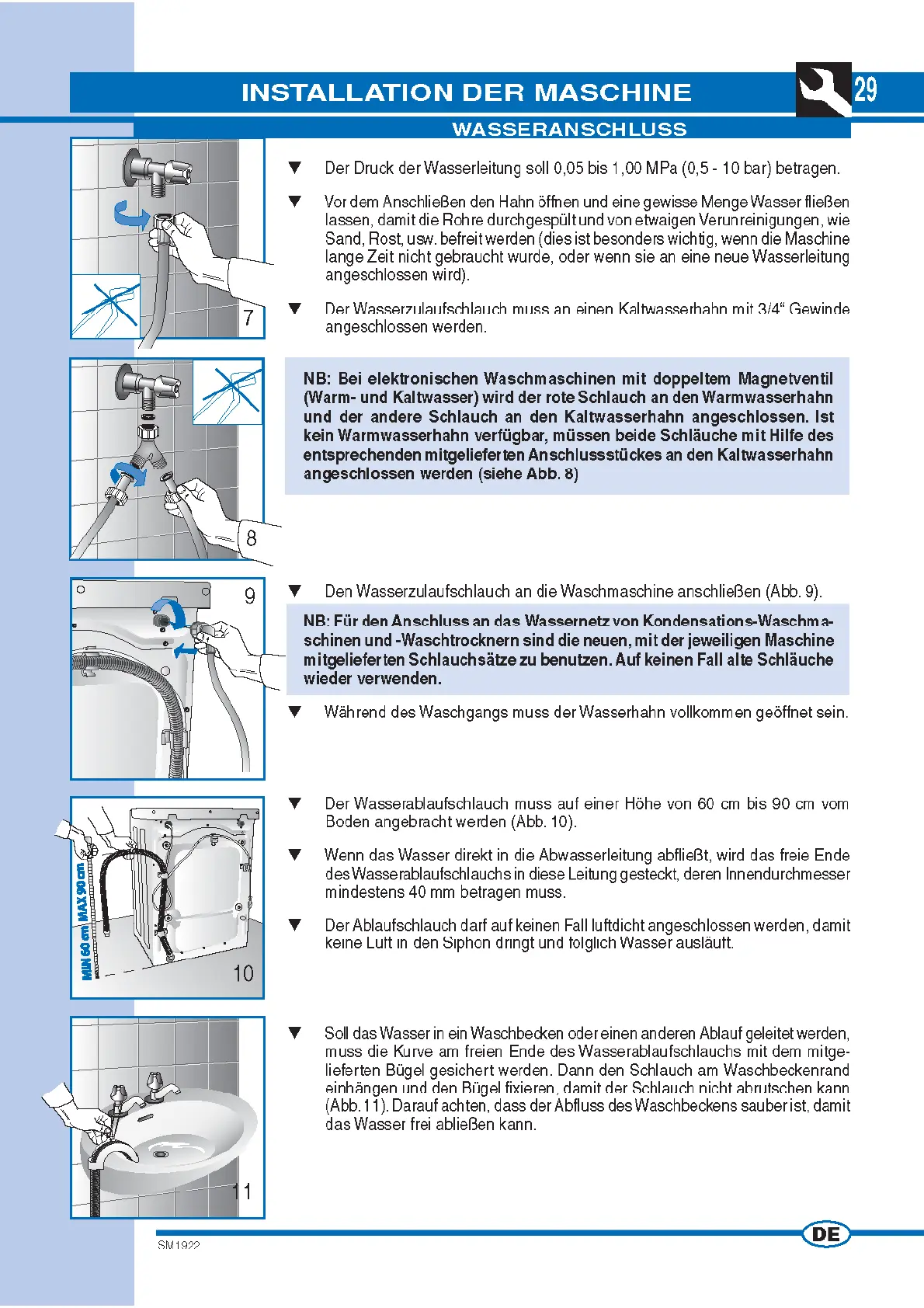 INSTALLATION DER MASCHINE

29

WASSERANSCHLUSS

7

▼ Der Druck der Wasserleitung soll 0,05 bis 1,00 MPa (0,5 - 10 bar) betragen.

▼ Vor dem Anschließen den Hahn öffnen und eine gewisse Menge Wasser fließen lassen, damit die Rohre durchgespült und von etwaigen Verunreinigungen, wie Sand, Rost, usw. befreit werden (dies ist besonders wichtig, wenn die Maschine lange Zeit nicht gebraucht wurde, oder wenn sie an eine neue Wasserleitung angeschlossen wird).

▼ Der Wasserzulaufschlauch muss an einen Kaltwasserhahn mit 3/4" Gewinde angeschlossen werden.

8

NB: Bei elektronischen Waschmaschinen mit doppeltem Magnetventil (Warm- und Kaltwasser) wird der rote Schlauch an den Warmwasserhahn und der andere Schlauch an den Kaltwasserhahn angeschlossen. Ist kein Warmwasserhahn verfügbar, müssen beide Schläuche mit Hilfe des entsprechenden mitgelieferten Anschlussstückes an den Kaltwasserhahn angeschlossen werden (siehe Abb. 8)

9

▼ Den Wasserzulaufschlauch an die Waschmaschine anschließen (Abb. 9).

NB: Für den Anschluss an das Wassernetz von Kondensations-Waschmaschinen und -Waschtrocknern sind die neuen, mit der jeweiligen Maschine mitgelieferten Schlauchsätze zu benutzen. Auf keinen Fall alte Schläuche wieder verwenden.

▼ Während des Waschgangs muss der Wasserhahn vollkommen geöffnet sein.

MIN 60 cm MAX 90 cm

10

▼ Der Wasserablaufschlauch muss auf einer Höhe von 60 cm bis 90 cm vom Boden angebracht werden (Abb. 10).

▼ Wenn das Wasser direkt in die Abwasserleitung abfließt, wird das freie Ende des Wasserablaufschlauchs in diese Leitung gesteckt, deren Innendurchmesser mindestens 40 mm betragen muss.

▼ Der Ablaufschlauch darf auf keinen Fall luftdicht angeschlossen werden, damit keine Luft in den Siphon dringt und folglich Wasser ausläuft.

11

▼ Soll das Wasser in ein Waschbecken oder einen anderen Ablauf geleitet werden, muss die Kurve am freien Ende des Wasserablaufschlauchs mit dem mitgelieferten Bügel gesichert werden. Dann den Schlauch am Waschbeckenrand einhängen und den Bügel fixieren, damit der Schlauch nicht abrutschen kann (Abb. 11). Darauf achten, dass der Abfluss des Waschbeckens sauber ist, damit das Wasser frei abließen kann.

SM1922

DE