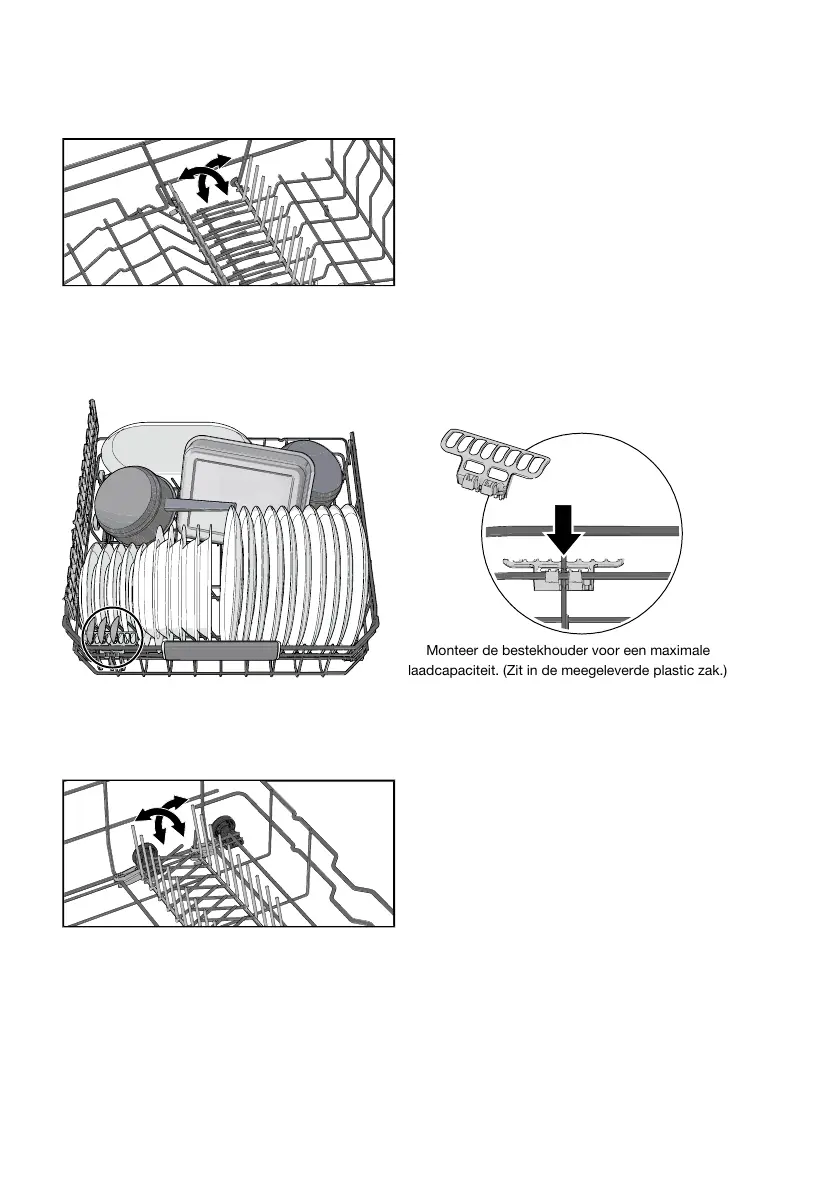 Monteer de bestekhouder voor een maximale laadcapaciteit. (Zit in de meegeleverde plastic zak.)