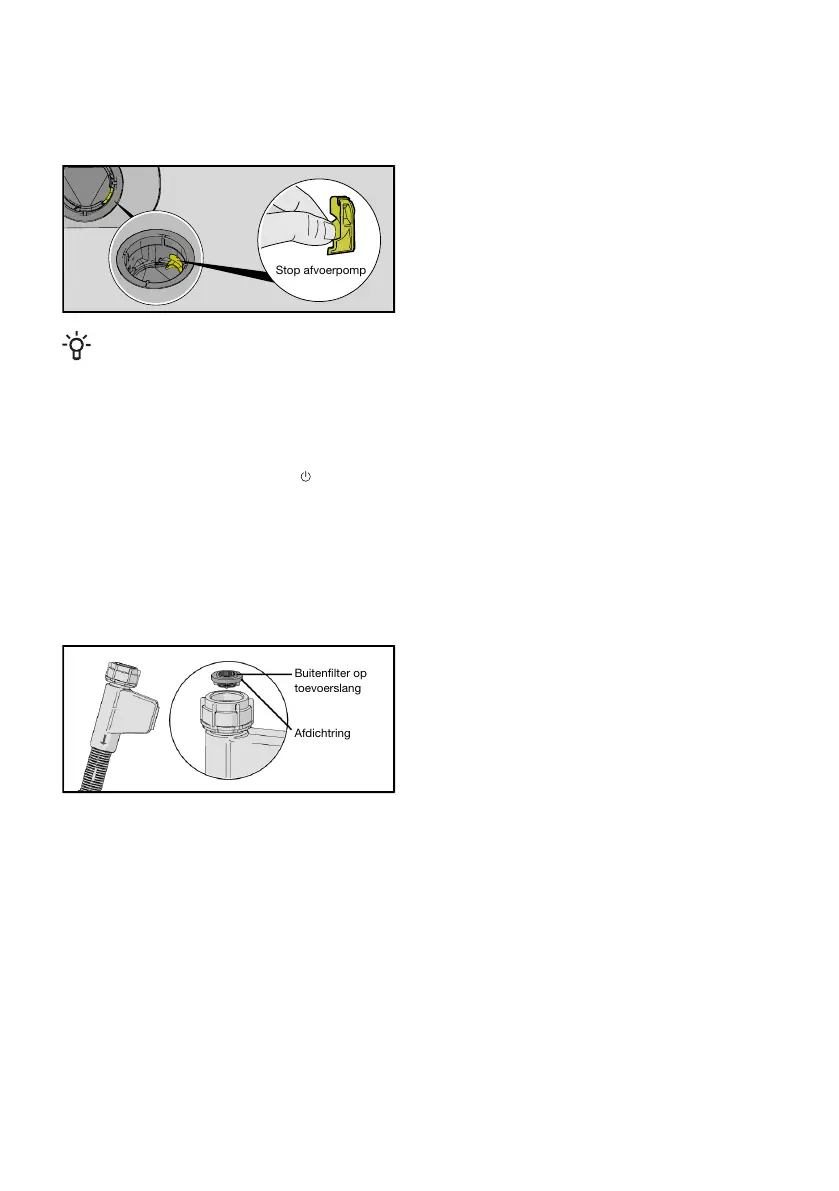 Stop afvoerpomp

Buitenfilter op toevoerslang

Afdichtring