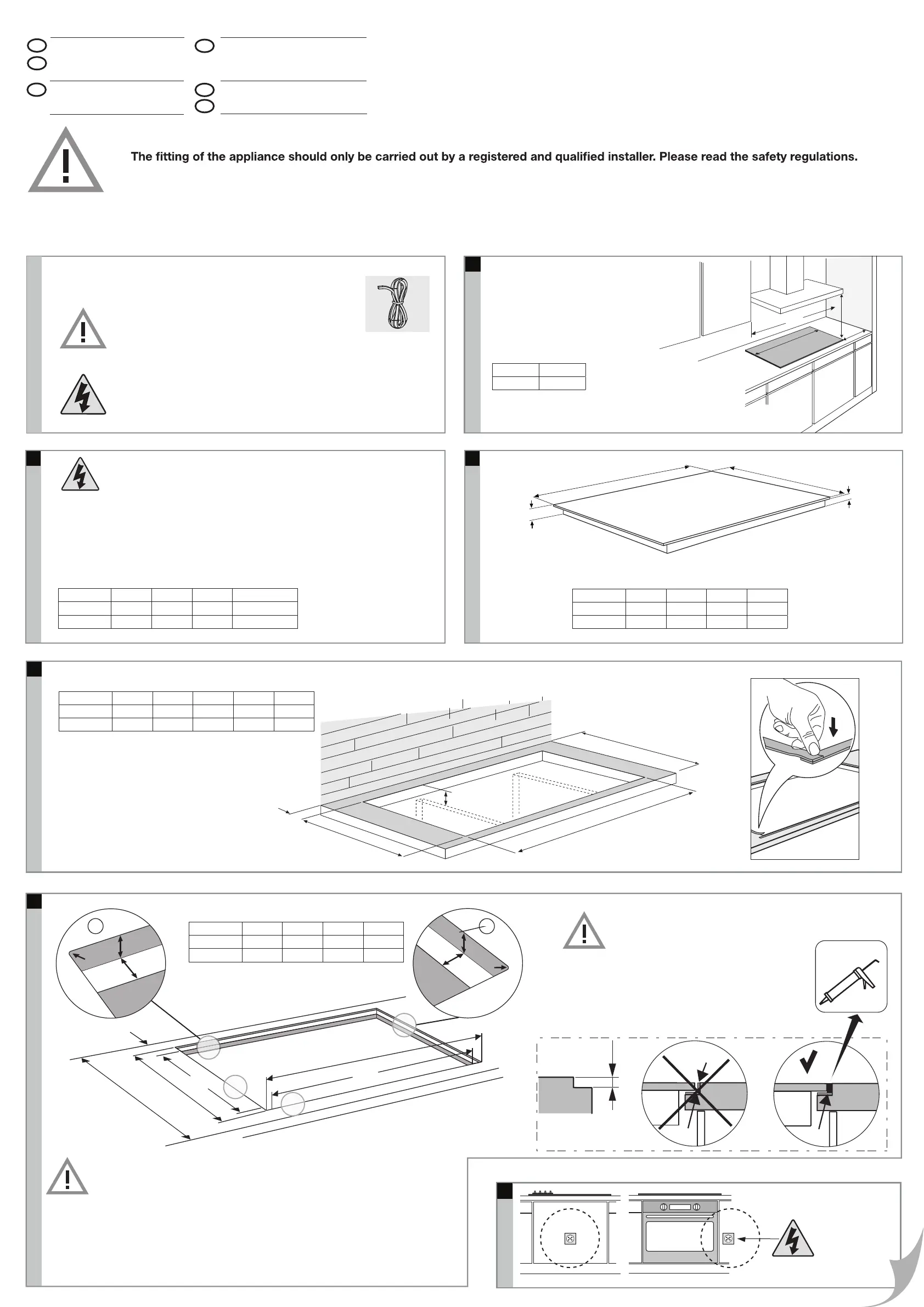 The fitting of the appliance should only be carried out by a registered and qualified installer. Please read the safety regulations.