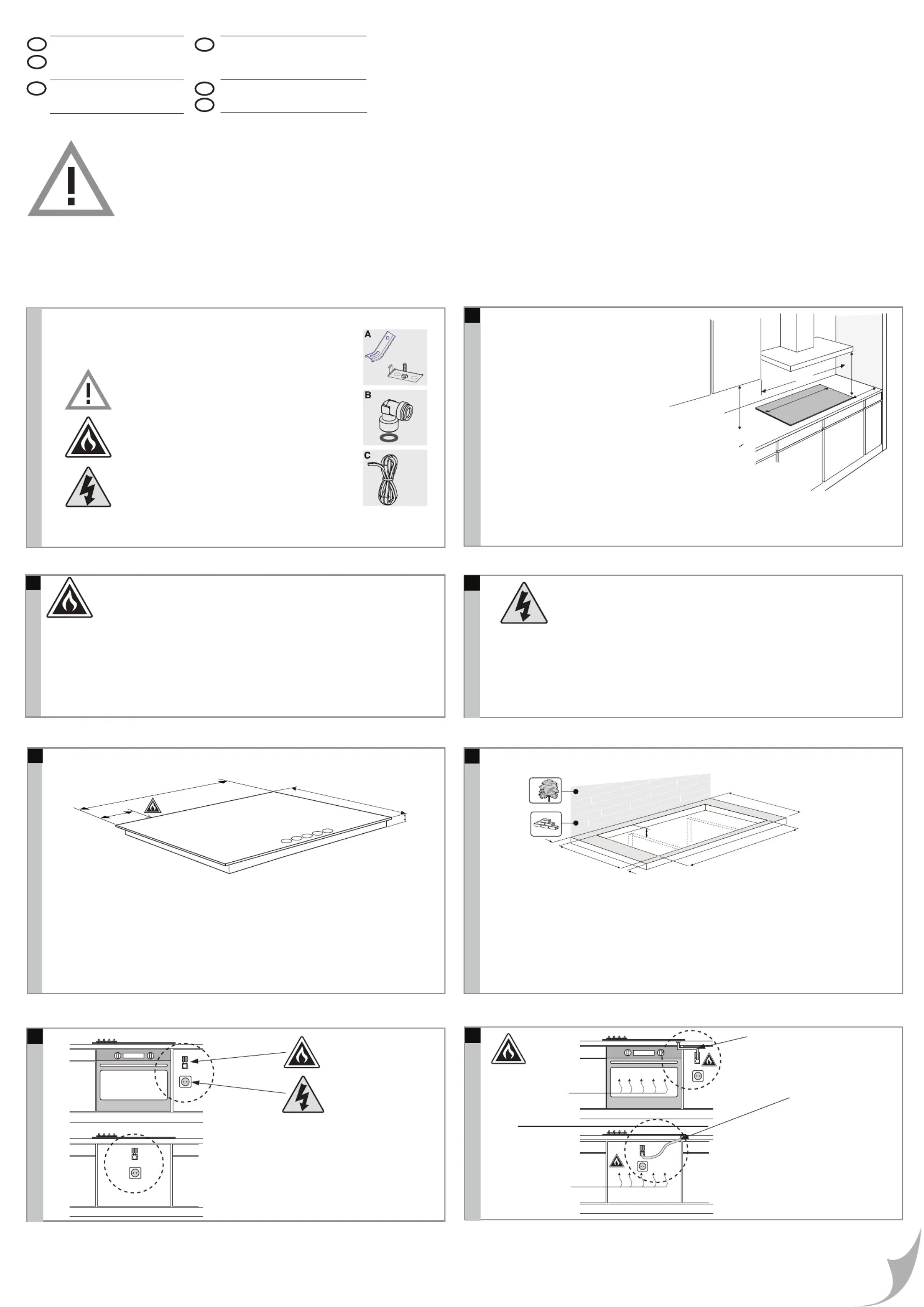 A

B

C