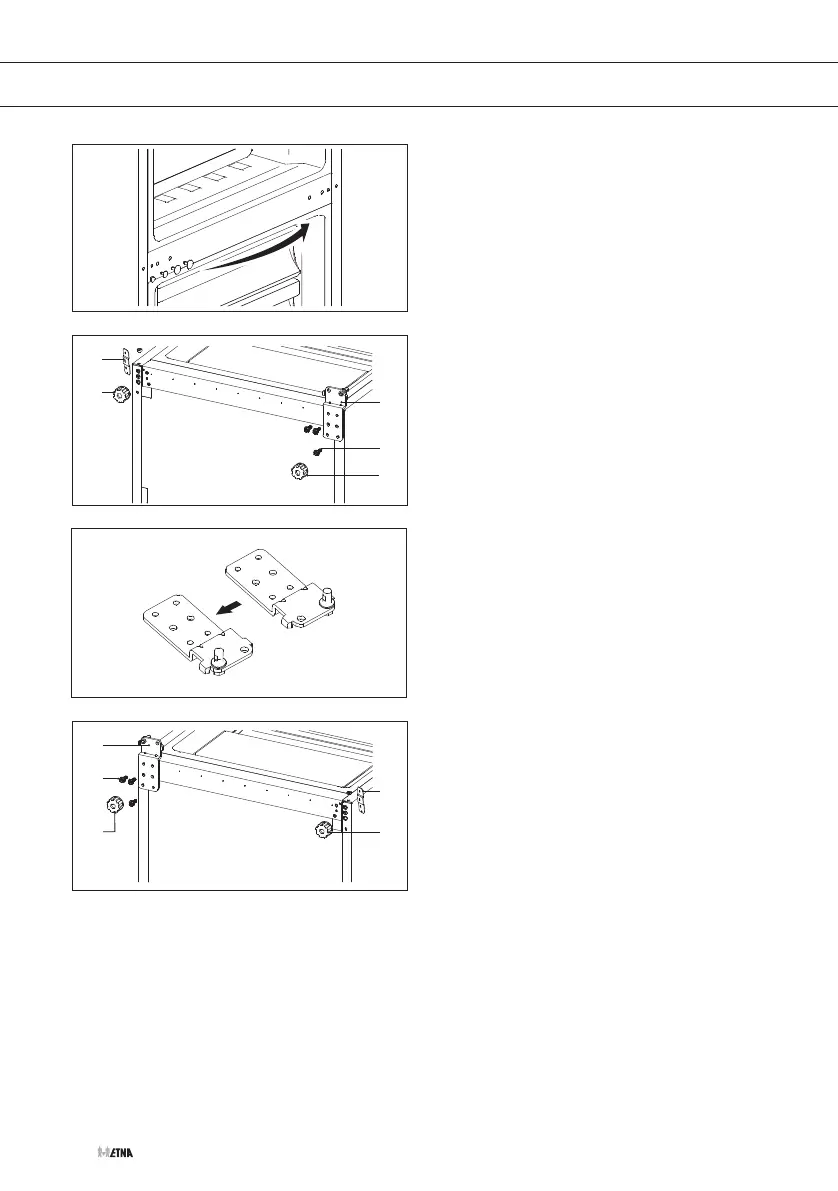 ETNA