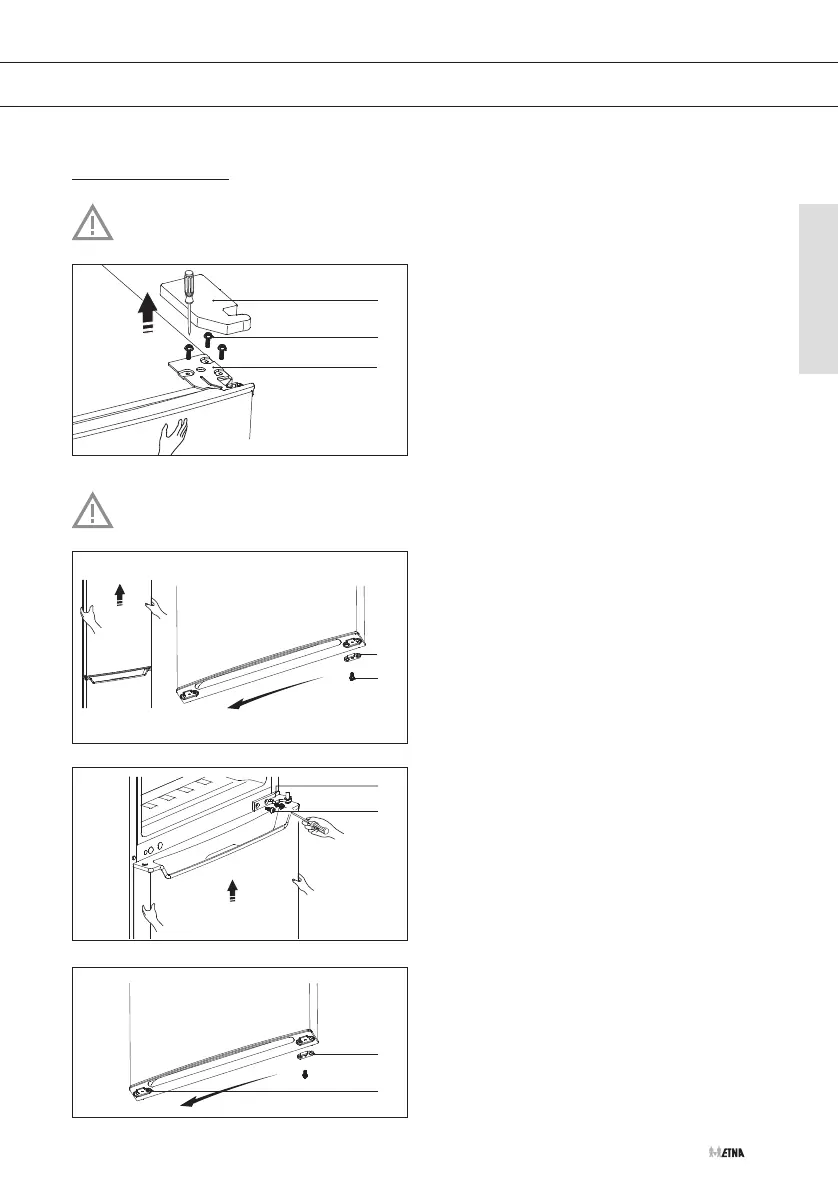 ETNA