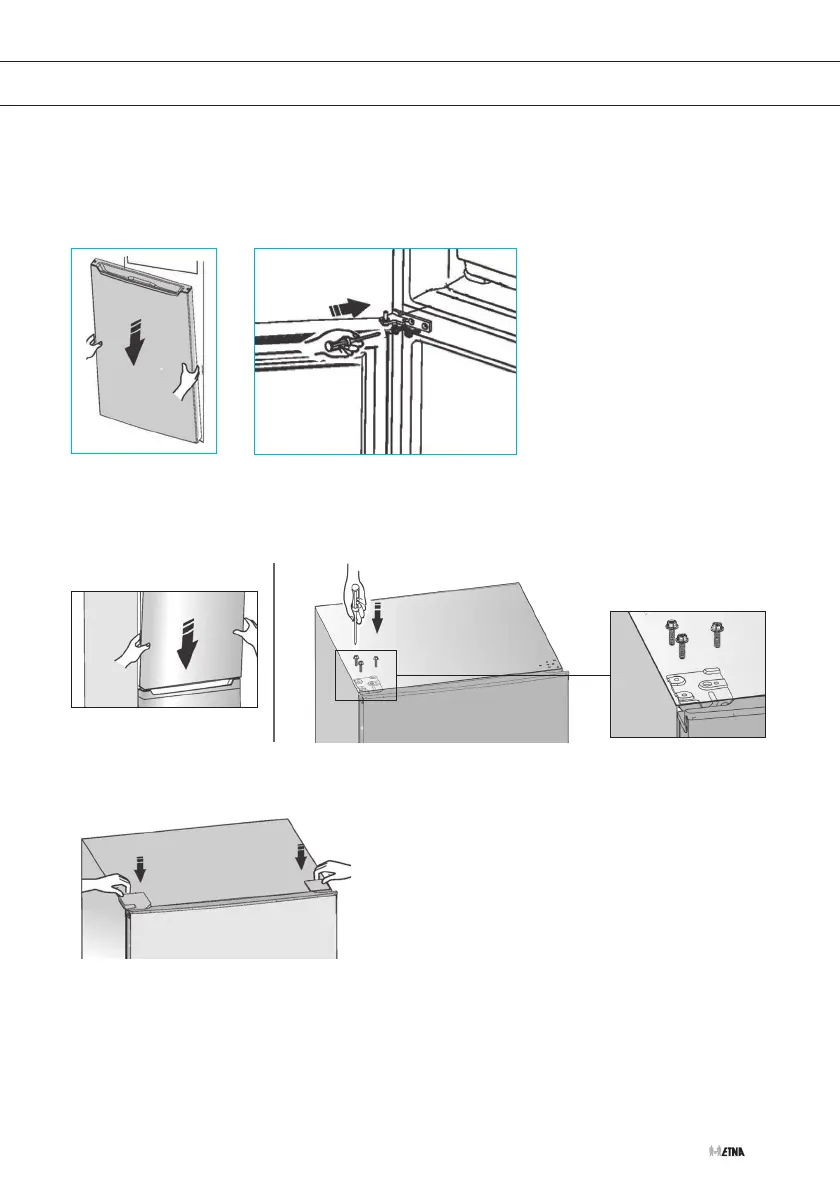 ETNA