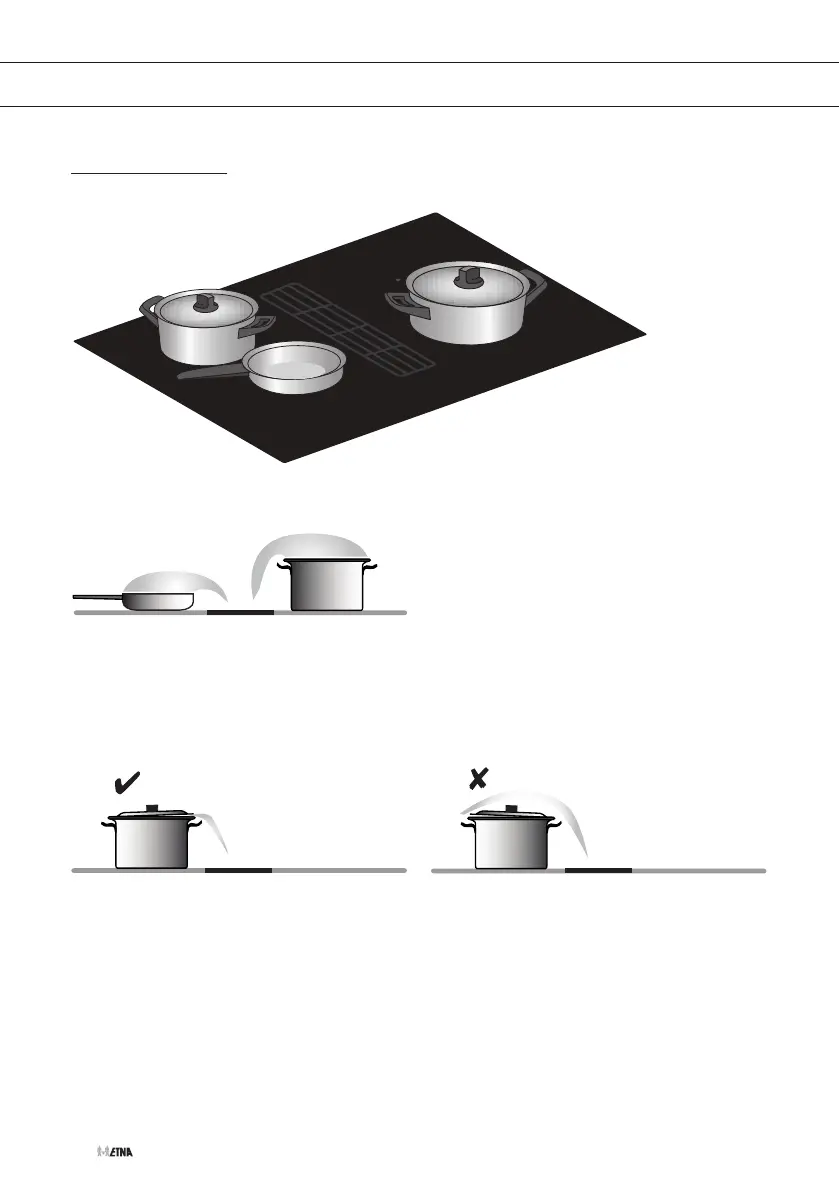 ETNA