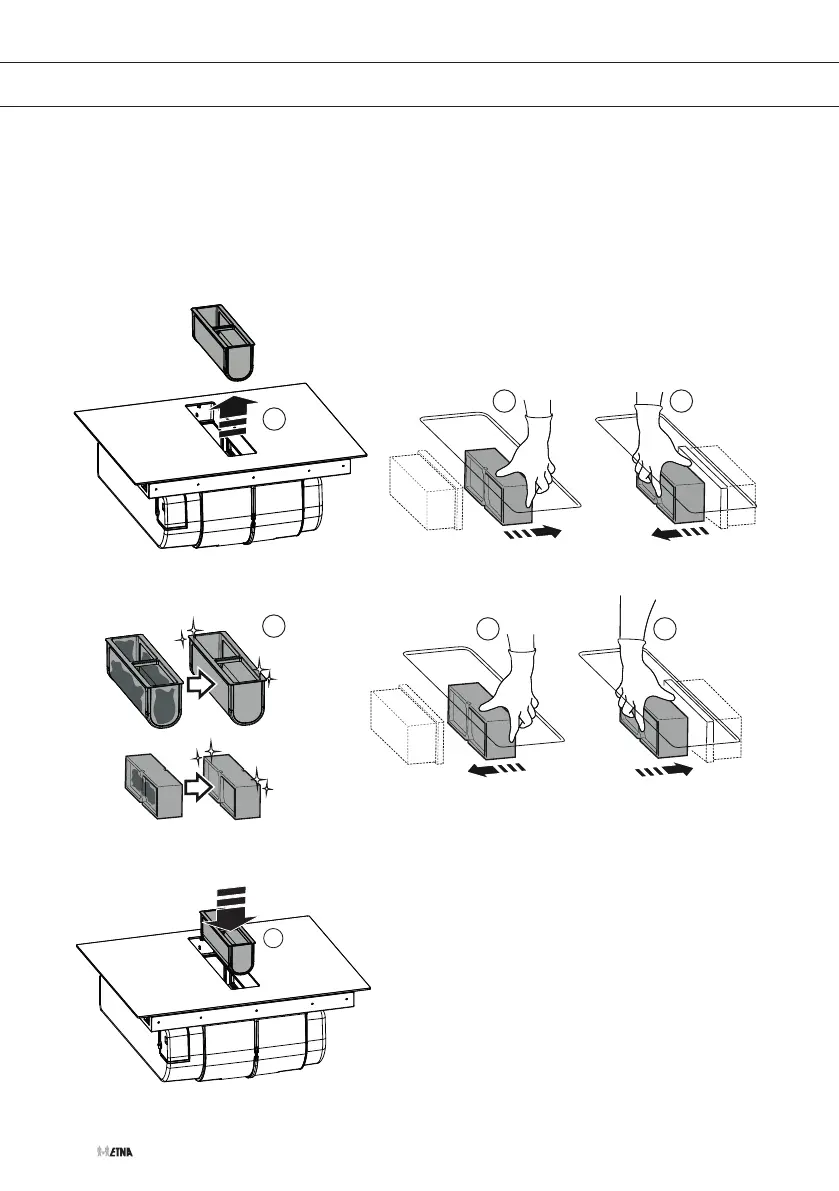 ETNA