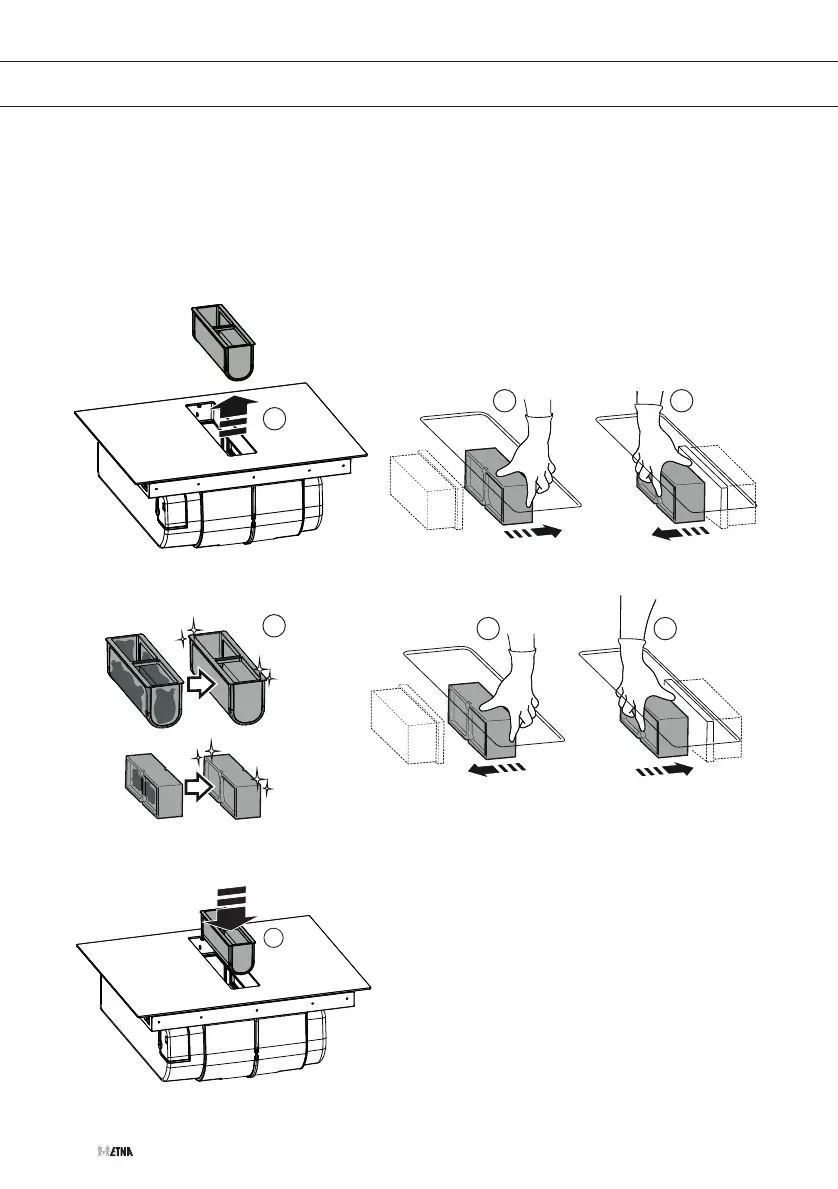 ETNA