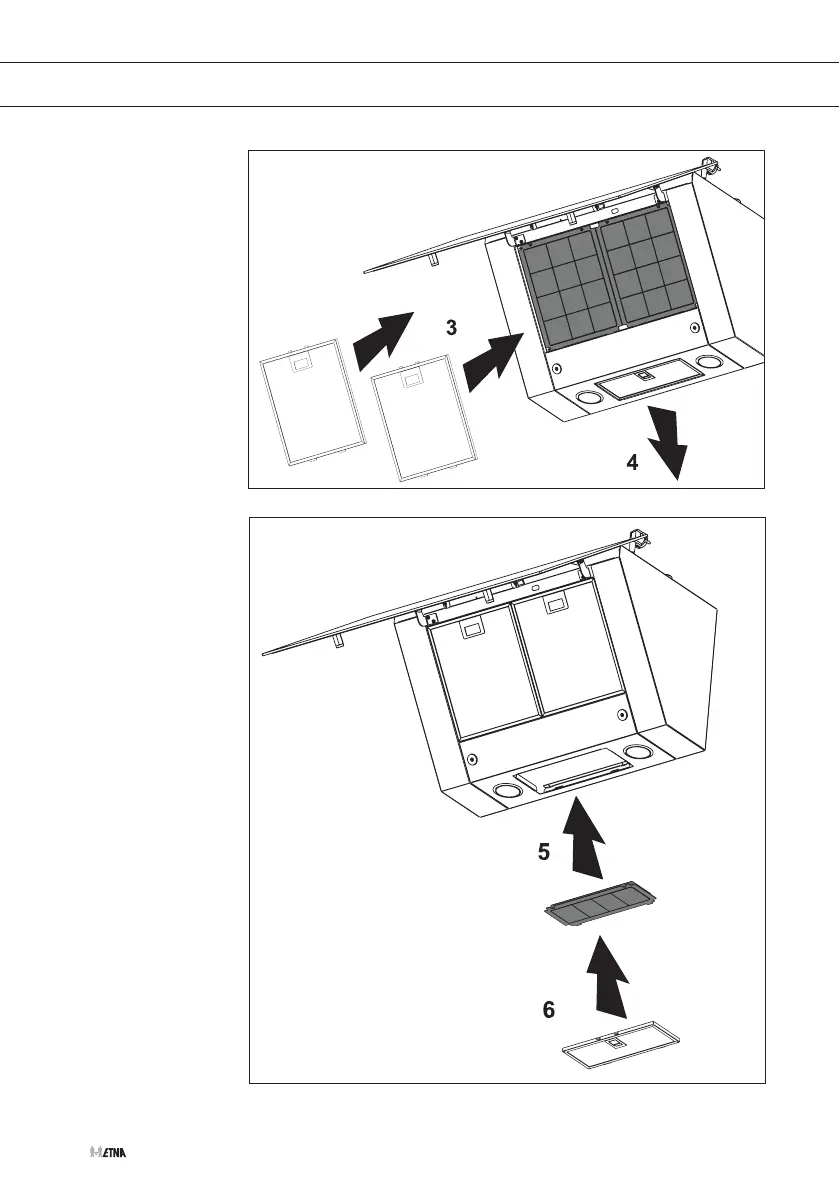 3

4

5

6

ETNA