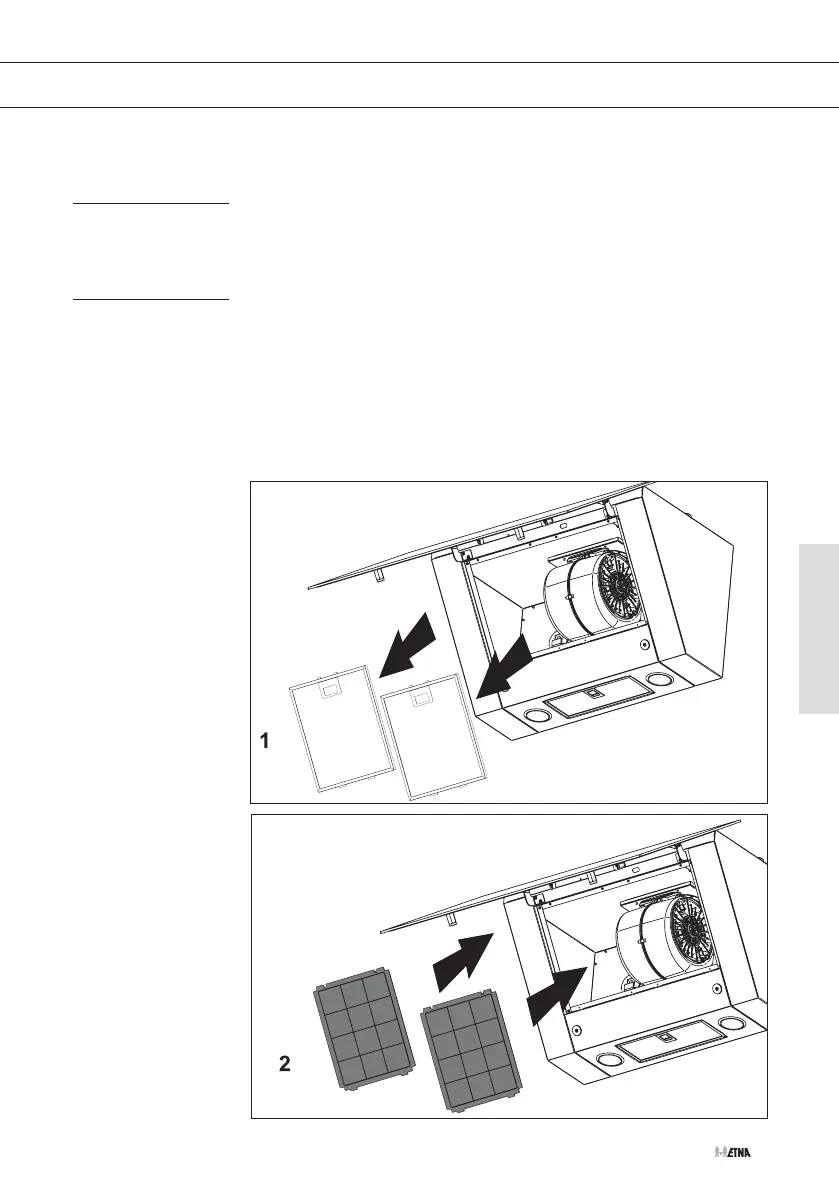 1

2

ETNA