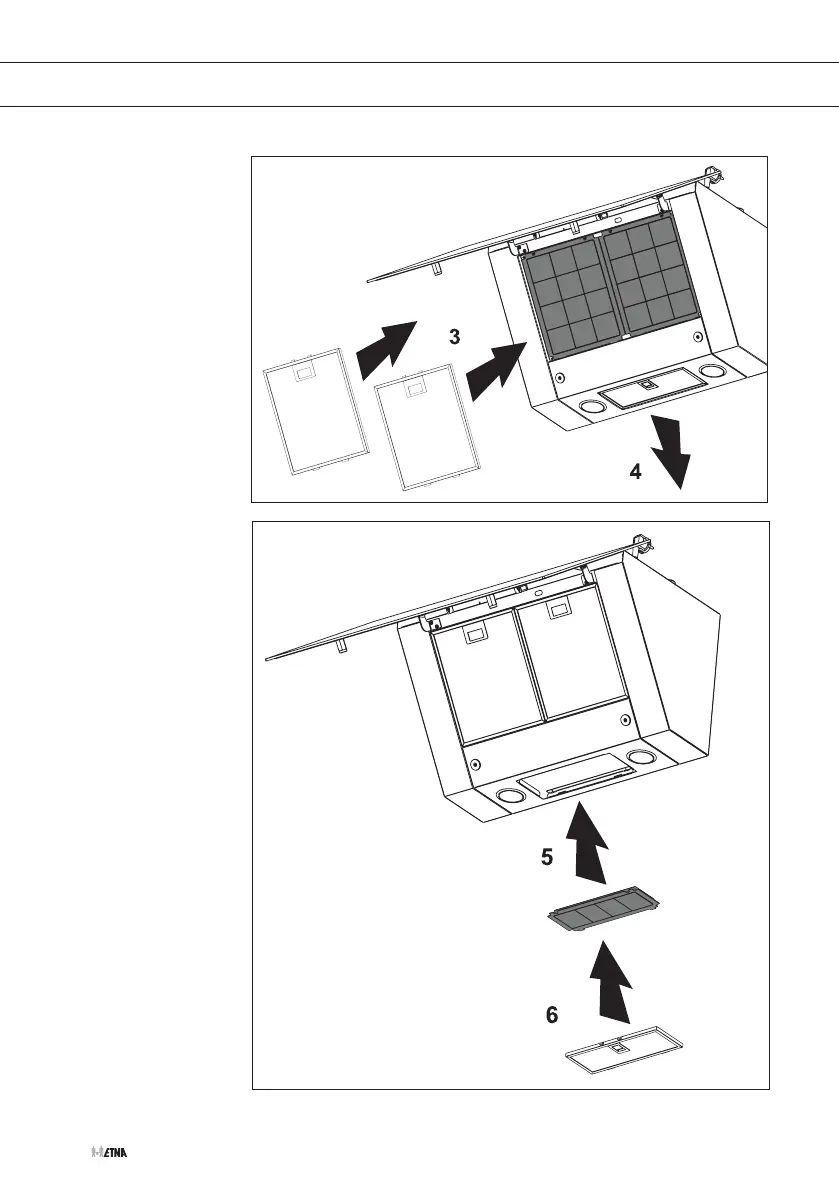 3

4

5

6

ETNA