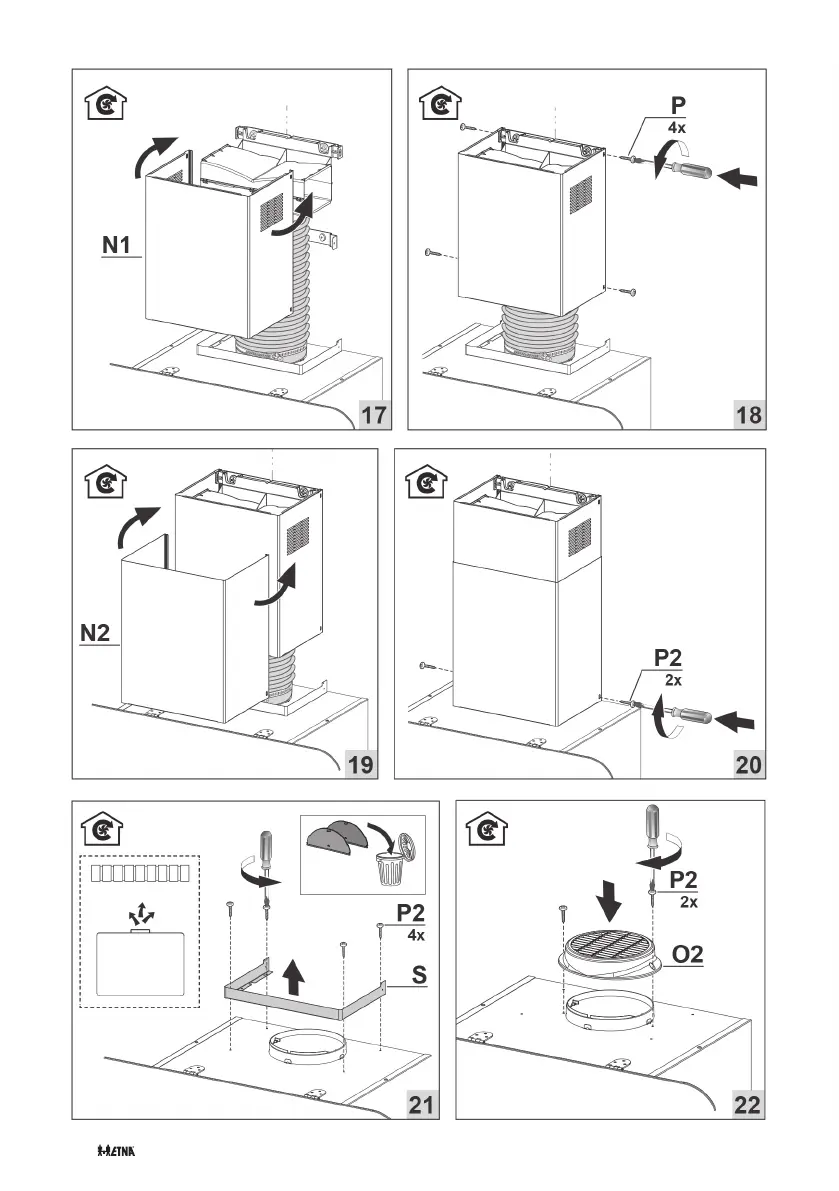 N1

17

P
4x

18

N2

19

P2
2x

20

P2
4x

S

21

P2
2x

O2

22

ETNA