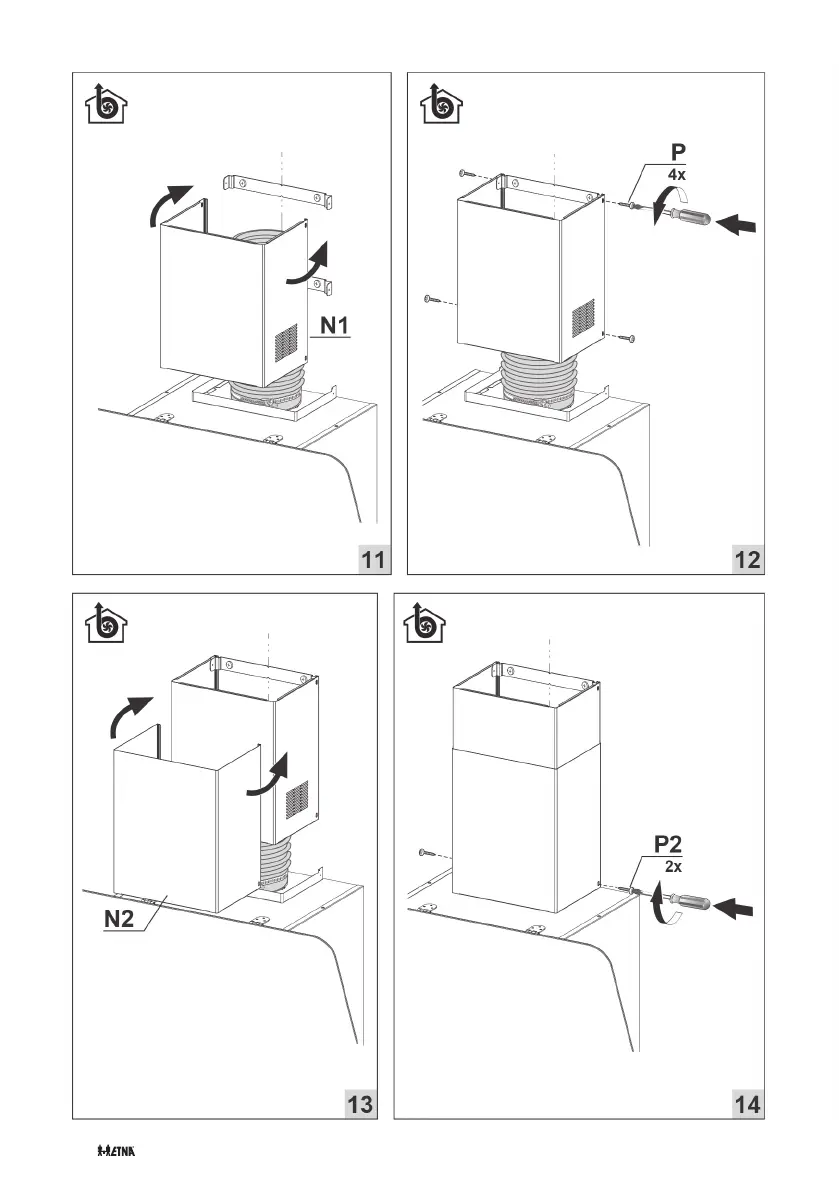 N1

11

P
4x

12

N2

13

P2
2x

14

ETNA