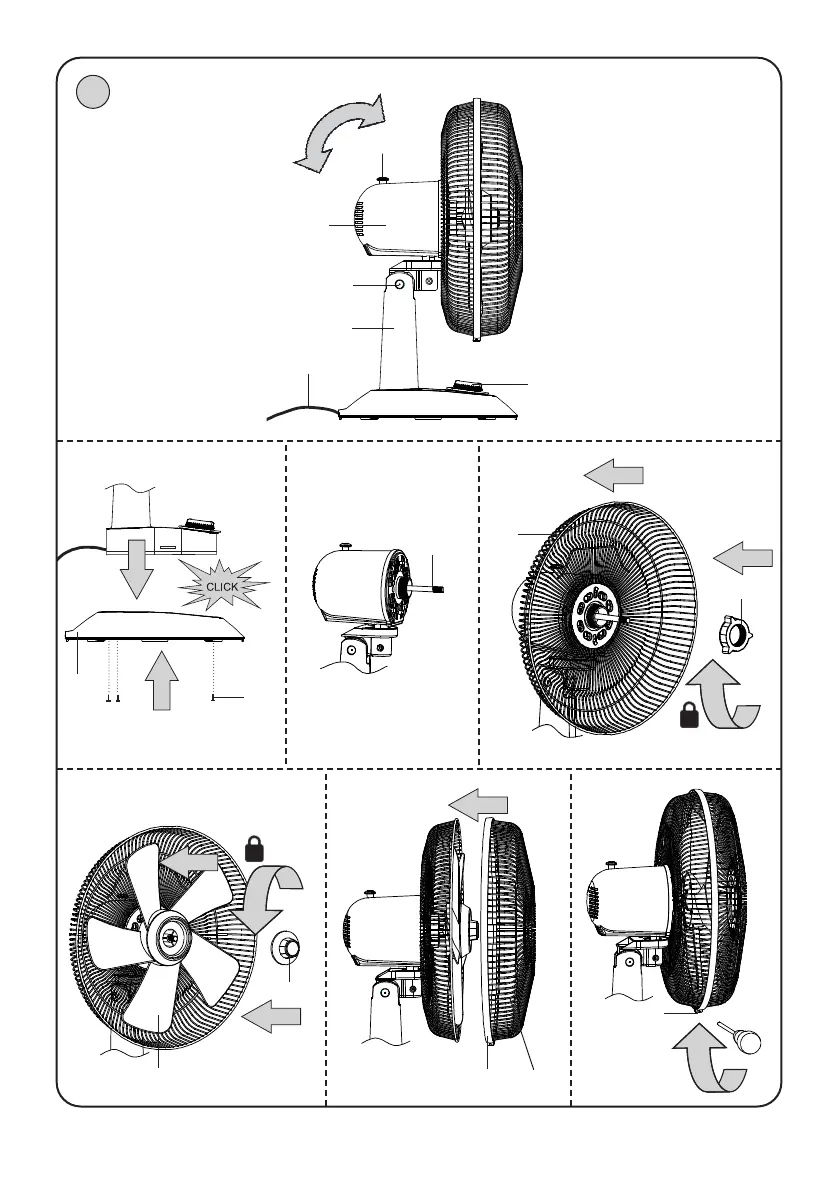 CLICK