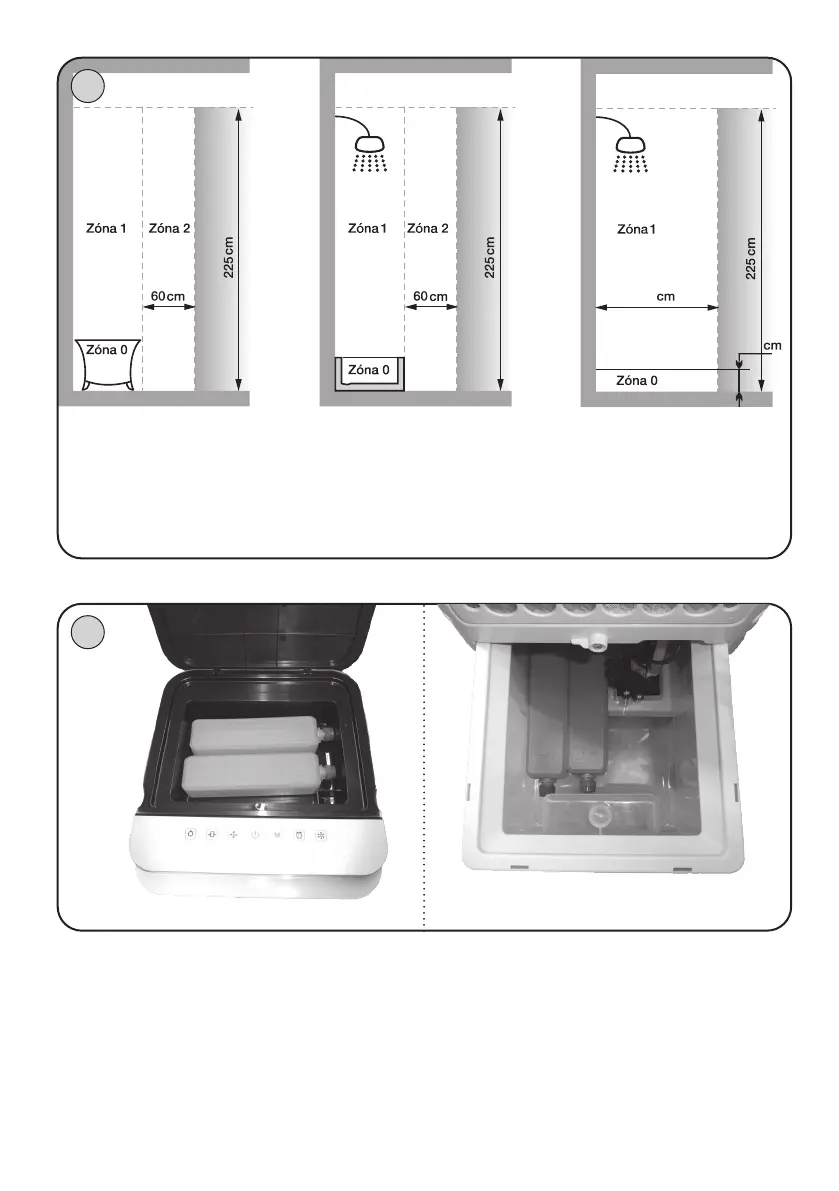 Zóna 1 Zóna 2

60 cm

225 cm

Zóna 0

Zóna 1 Zóna 2

60 cm

225 cm

Zóna 0

Zóna 1

cm

225 cm

cm

Zóna 0