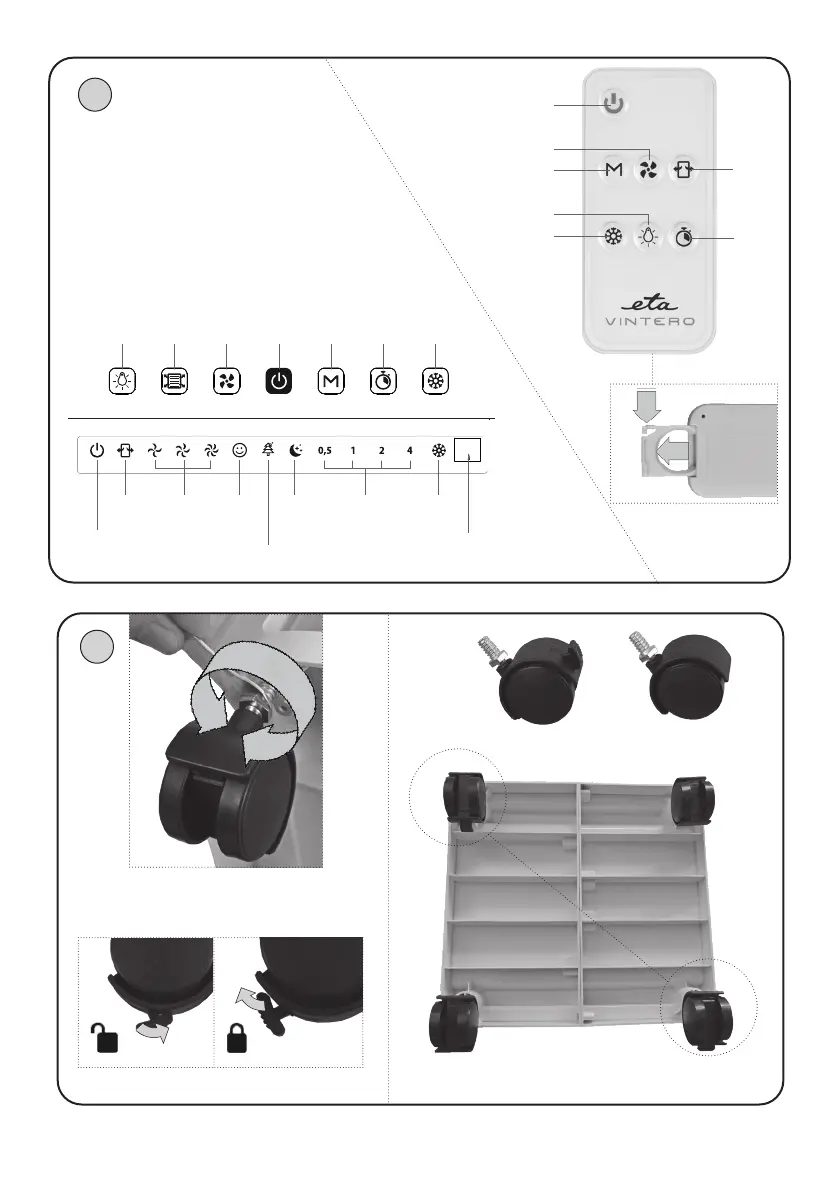 M

eta
VINTERO

M

0,5 1 2 4