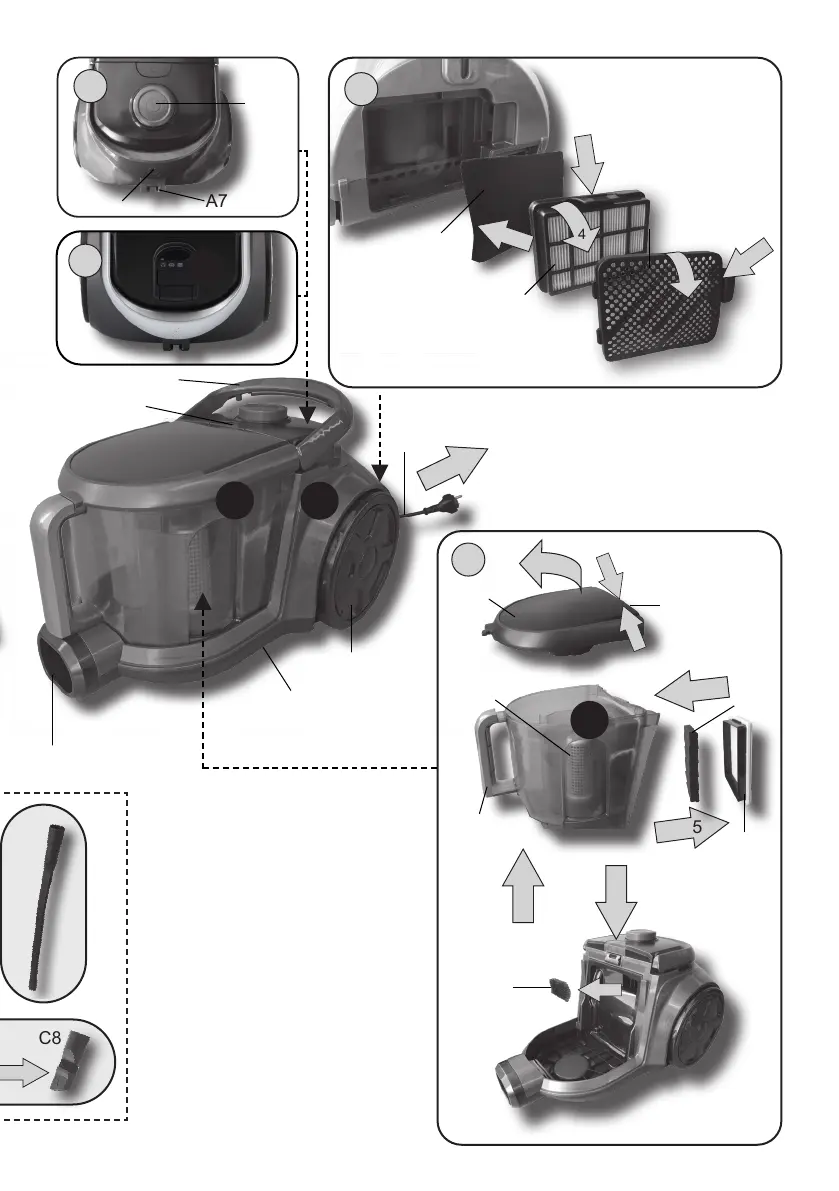 A7

4

5

C8