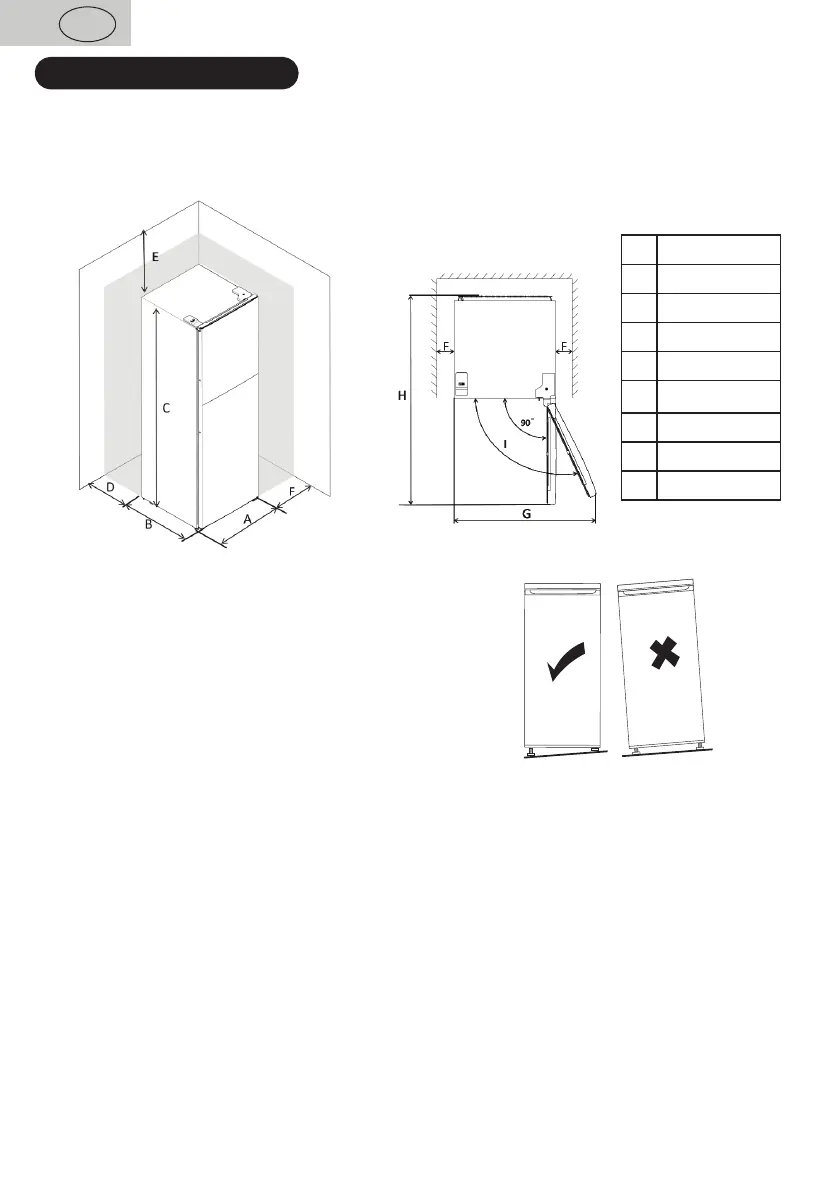 E

C

D

B

A

F

F

F

H

90°

I

G