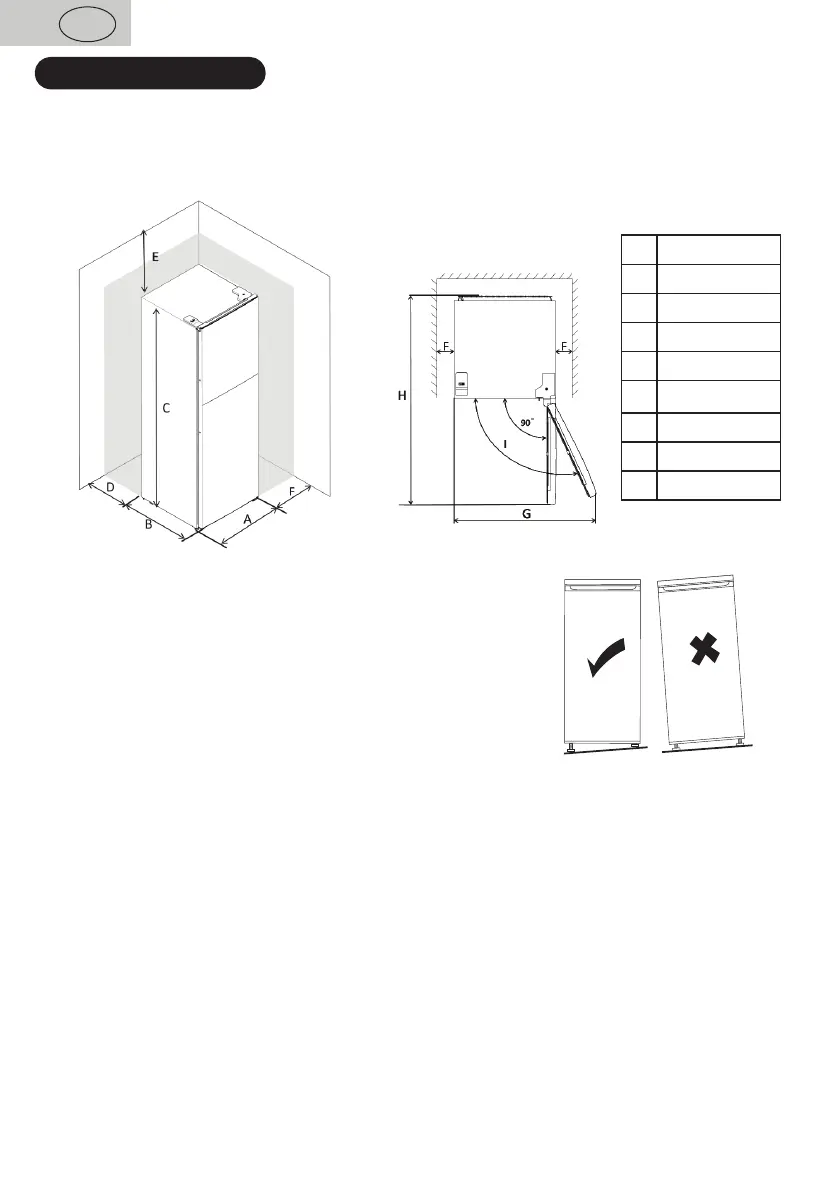 E

C

D

B

A

F

F

F

H

90°

I

G