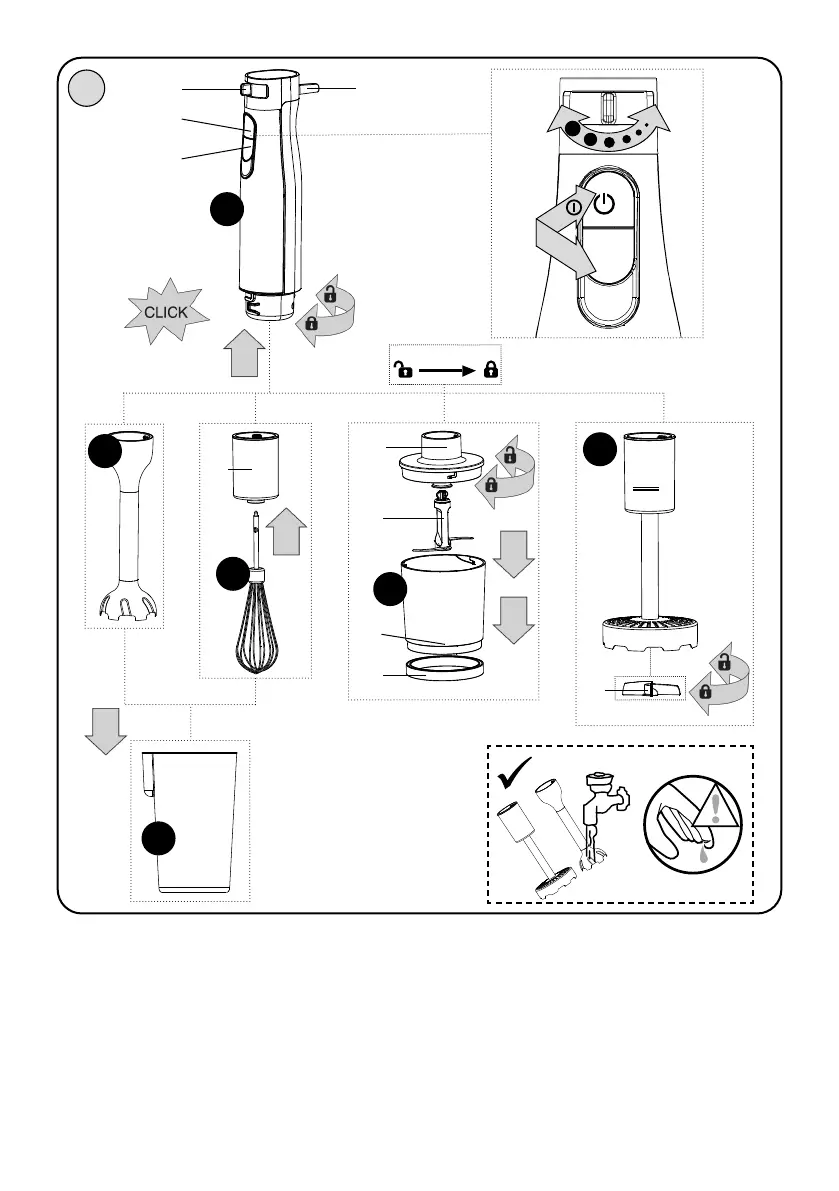 CLICK