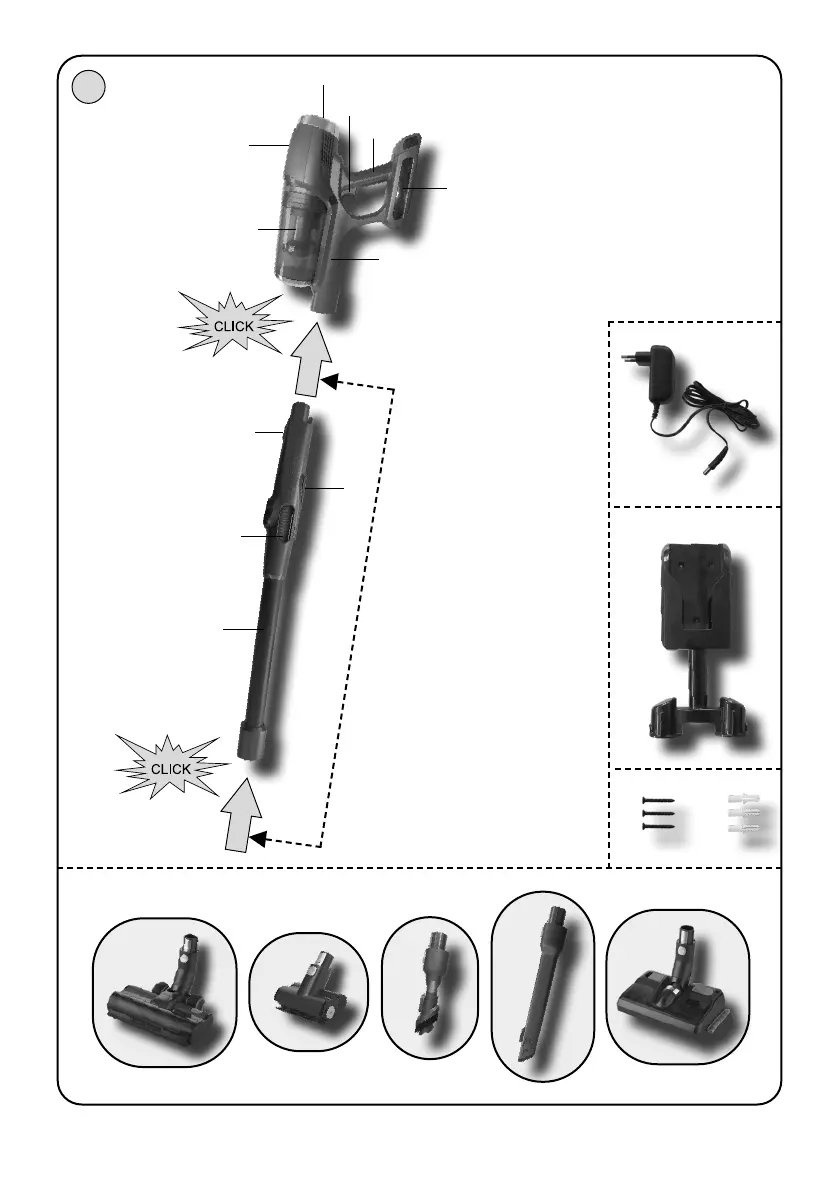 CLICK

CLICK