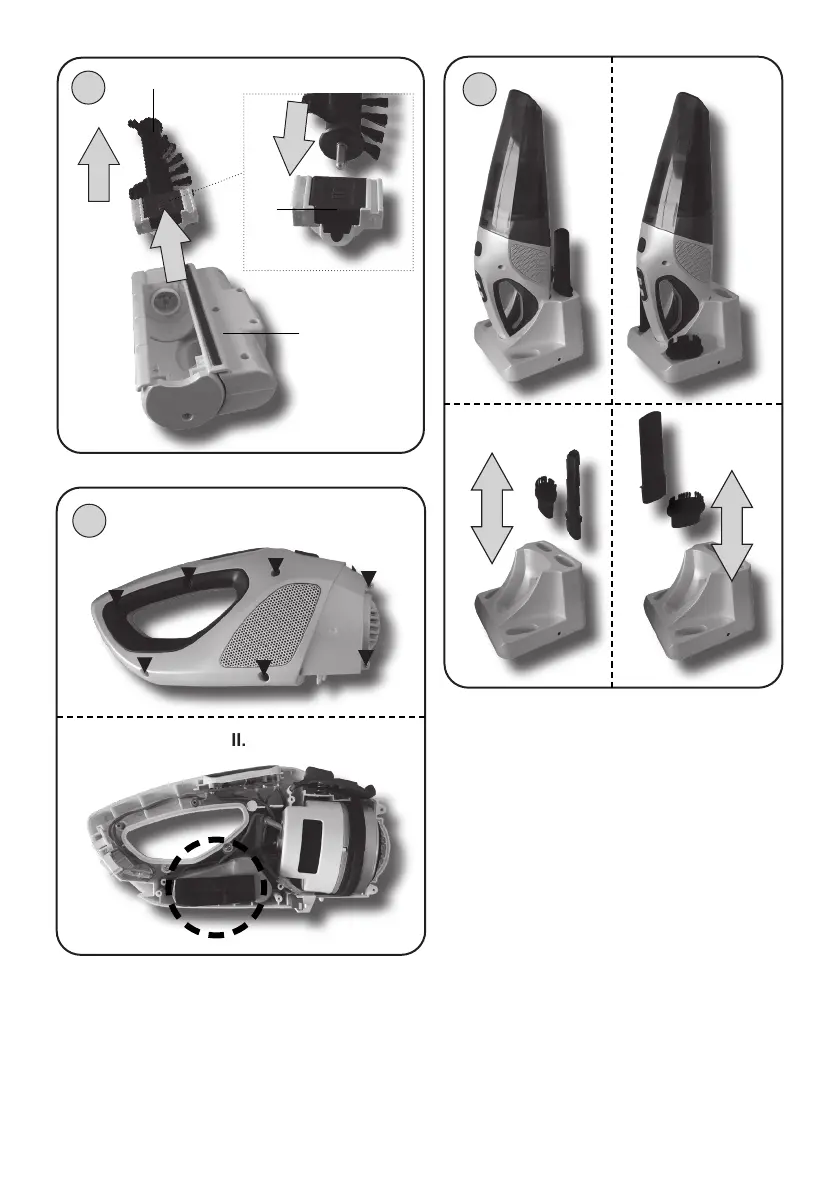 II.