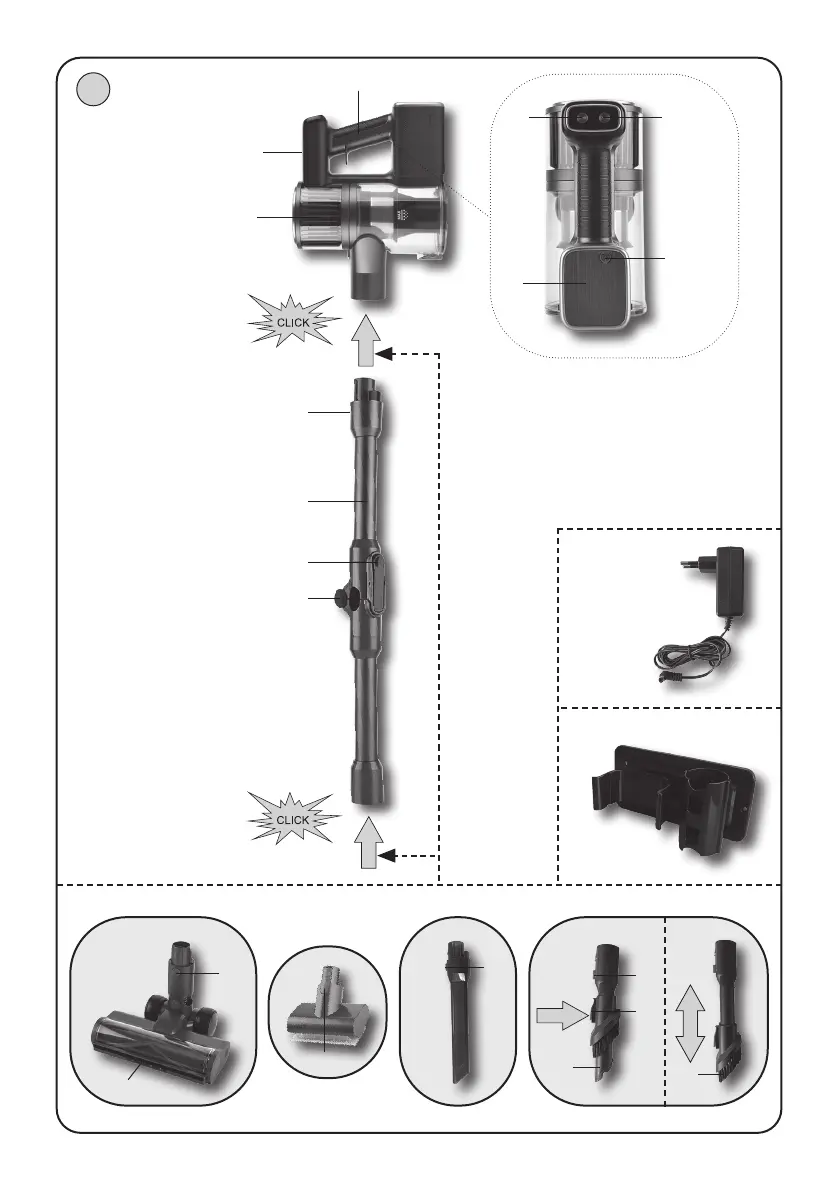 CLICK

CLICK