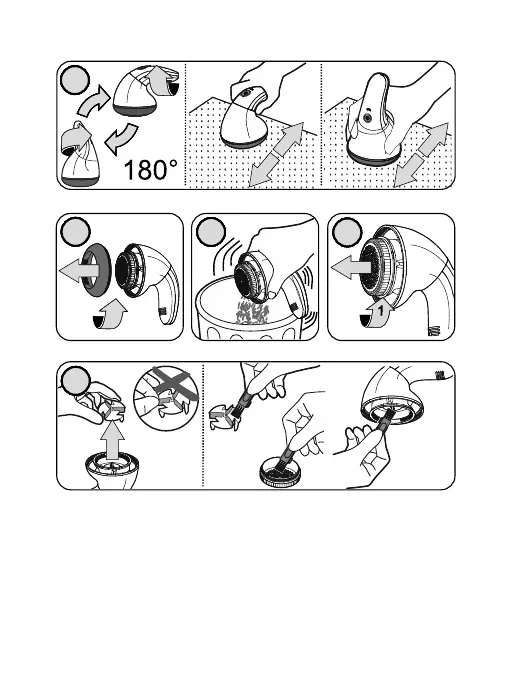 180°

1