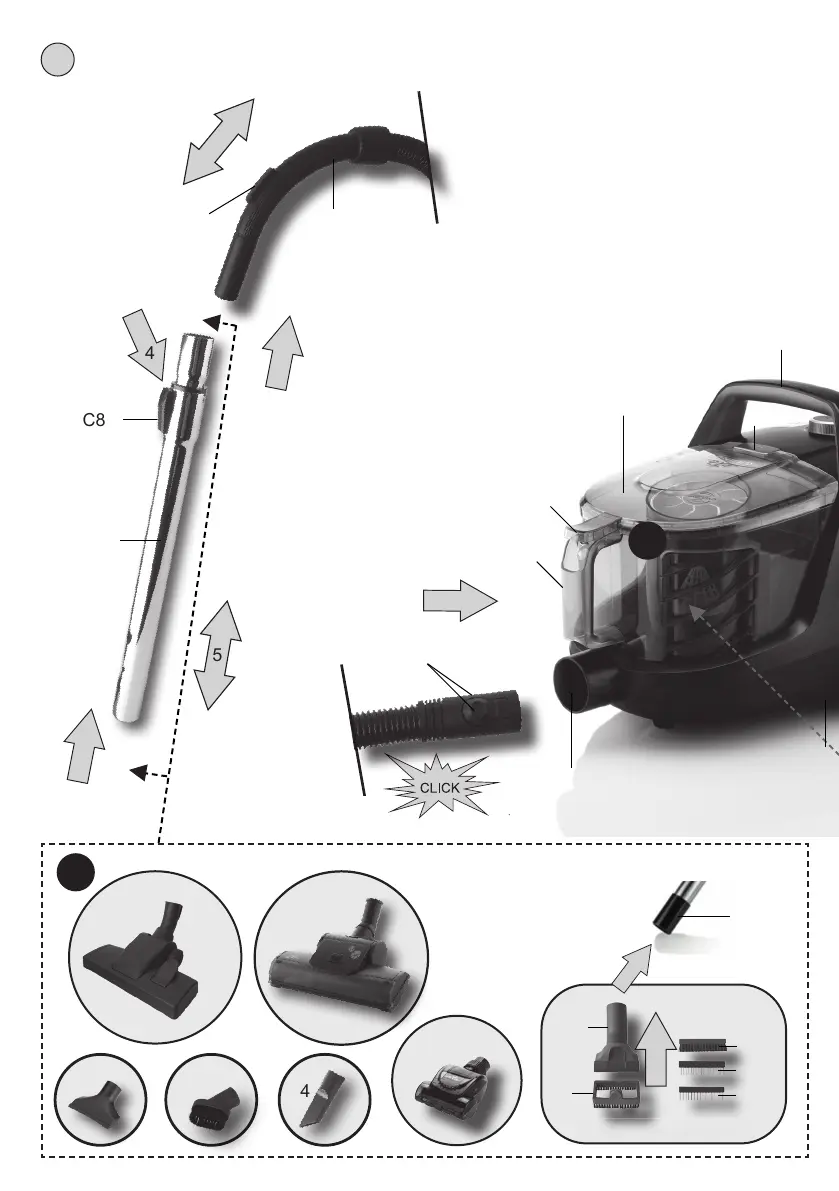 4

C8

5

CLICK

4