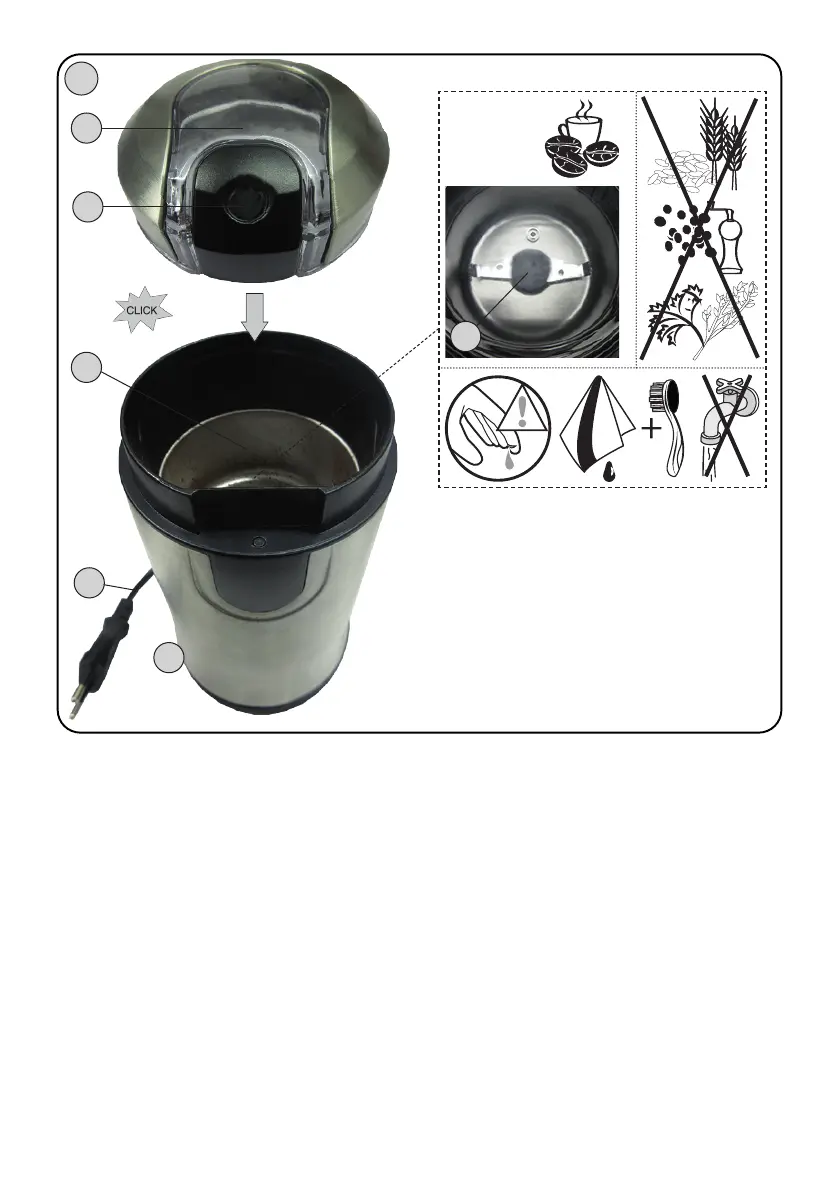 CLICK