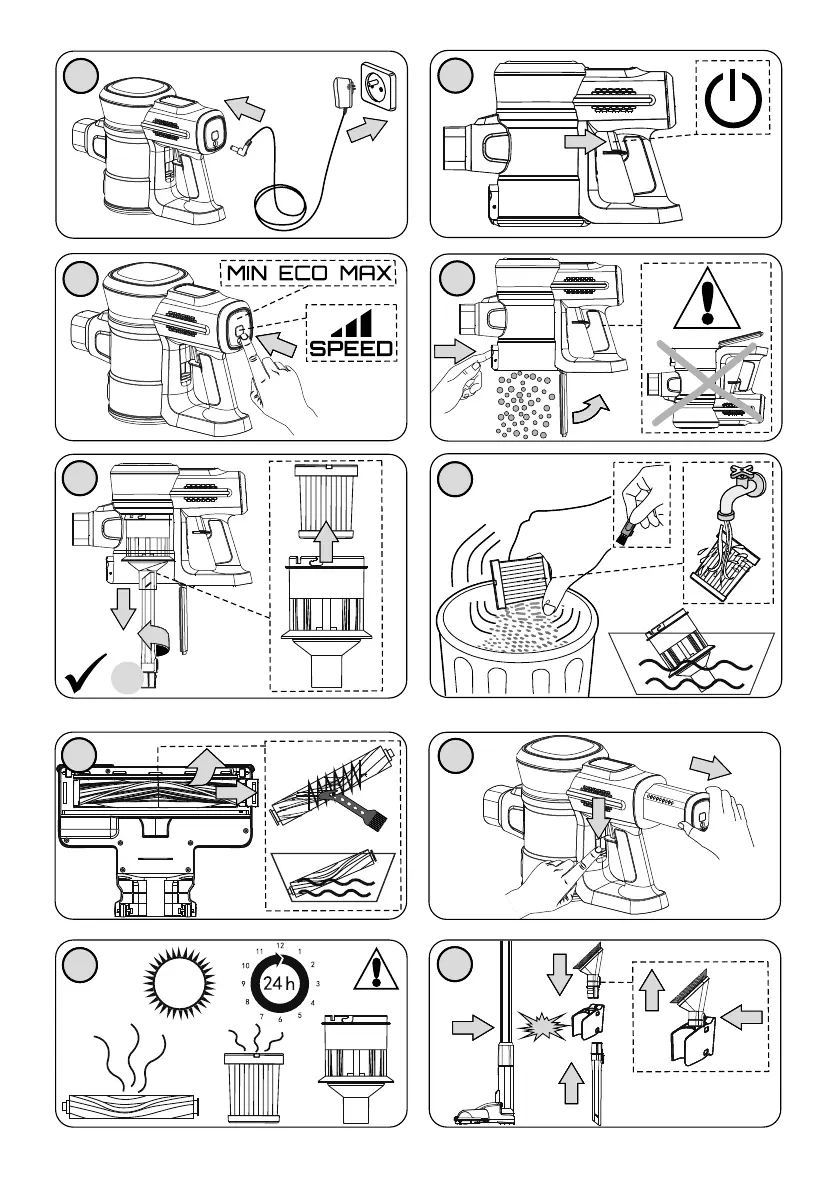 MIN ECO MAX

SPEED

12
1
2
3
4
5
6
7
8
9
10
11
24 h