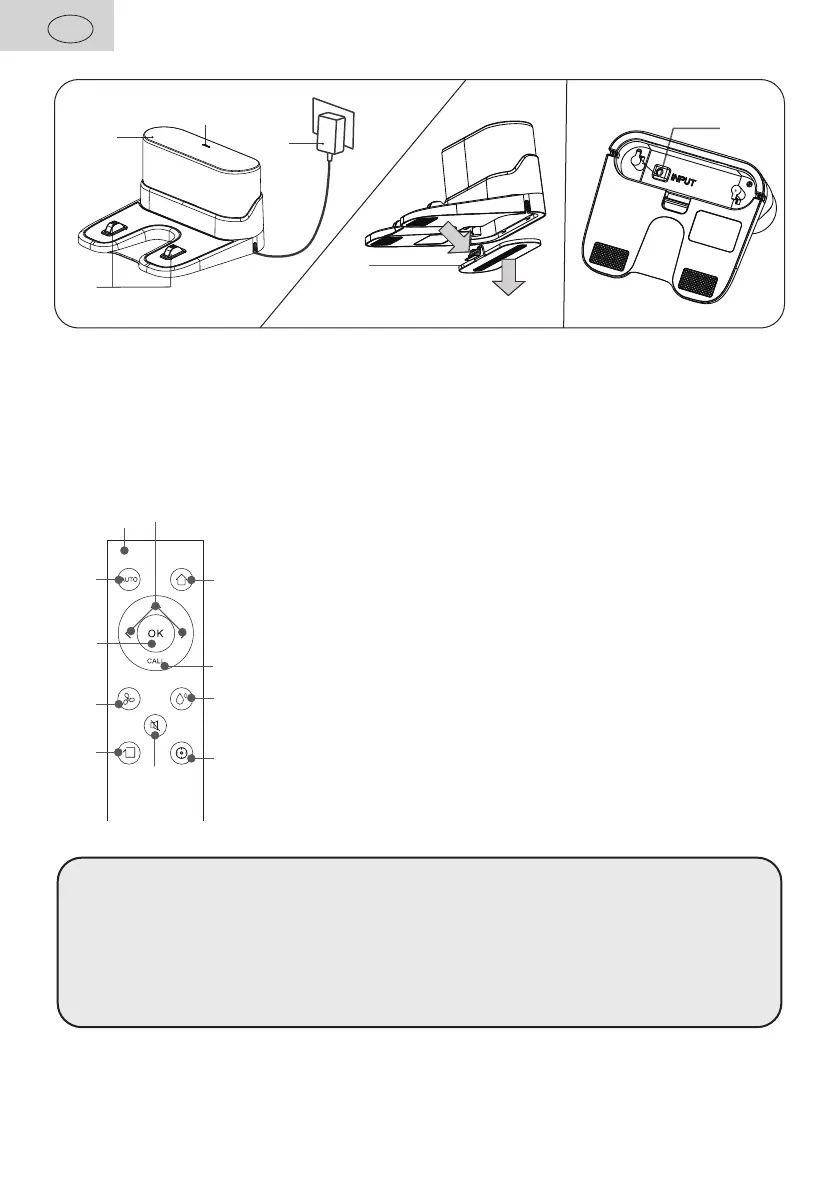 INPUT

AUTO

OK

CAL