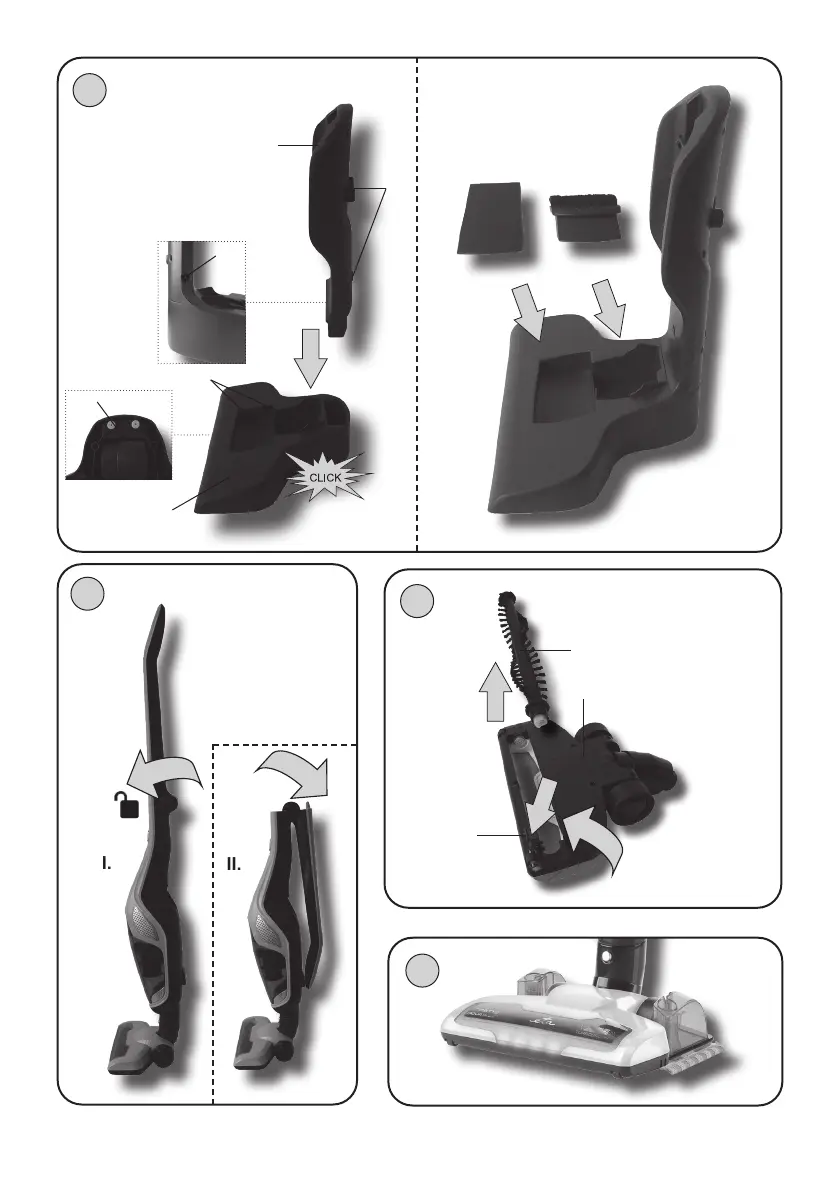 CLICK

I.

II.