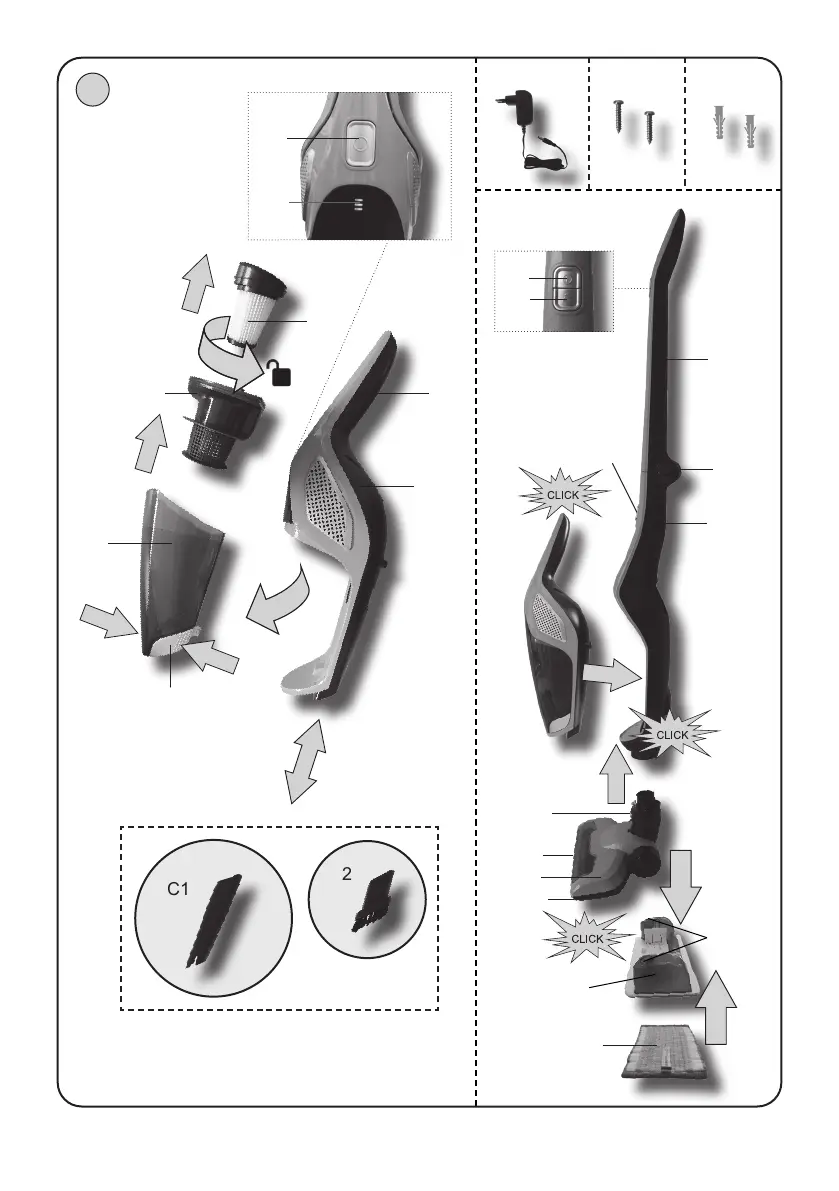 CLICK

CLICK

CLICK

C1

2